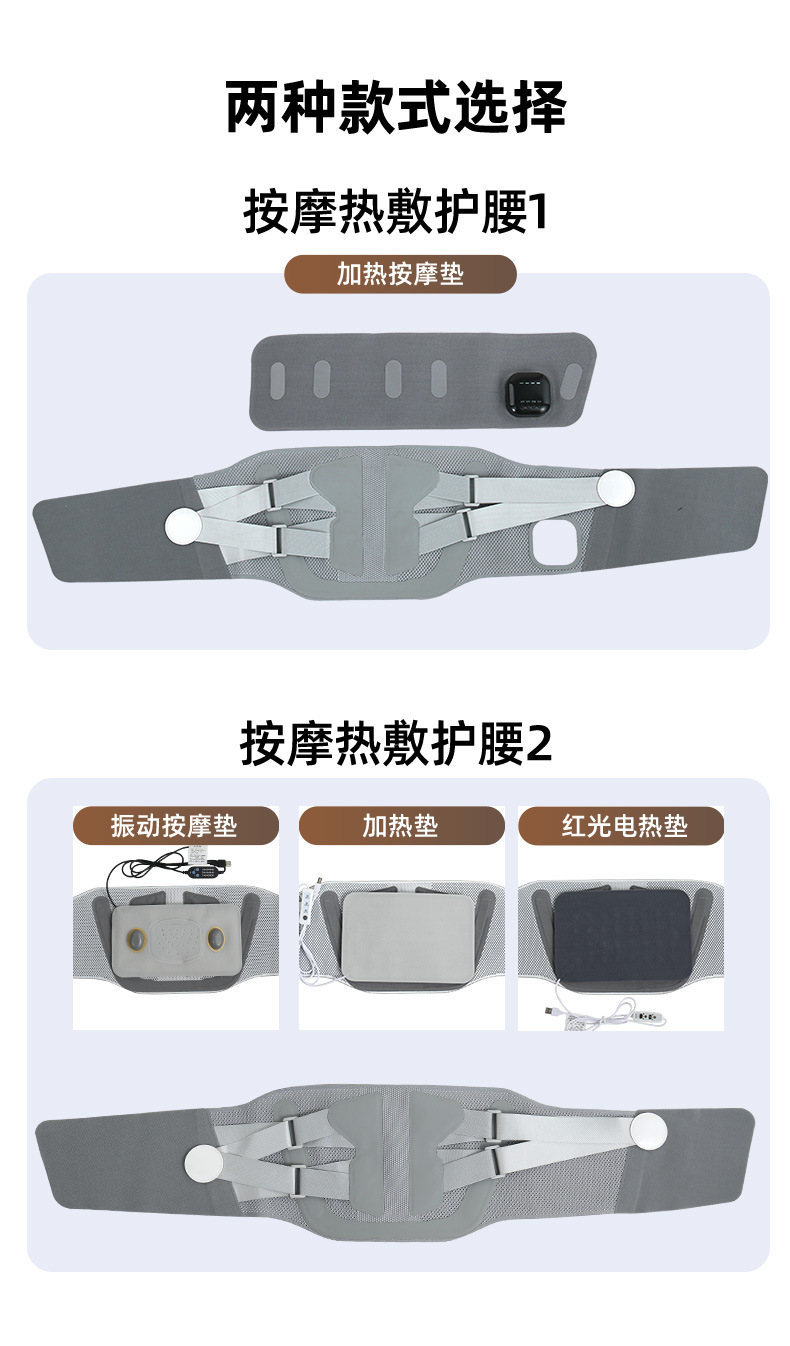 两种款式选择

按摩热敷护腰1

加热按摩垫

按摩热敷护腰2

振动按摩垫

加热垫

红光电热垫