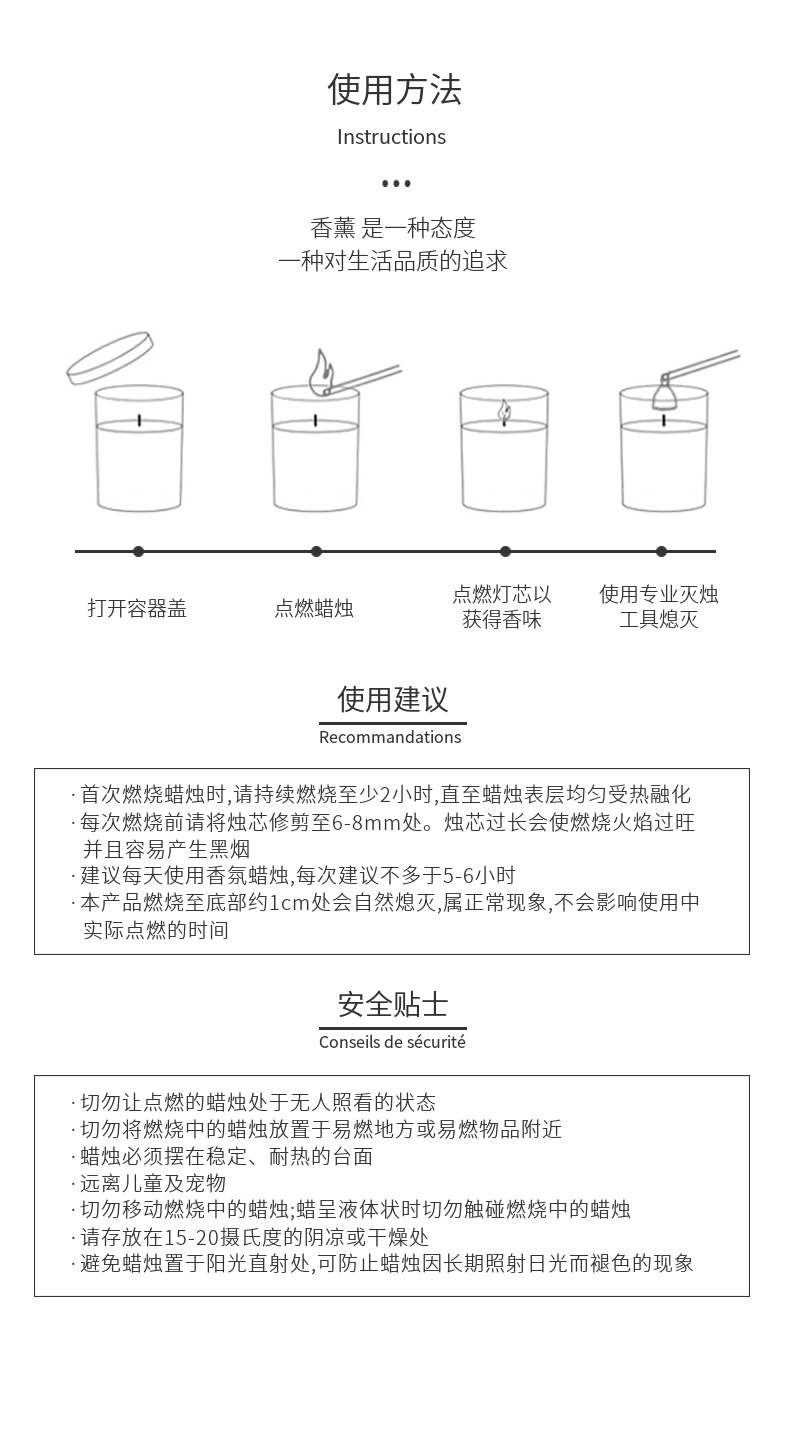 使用方法

Instructions

•••

香薰 是一种态度
一种对生活品质的追求

打开容器盖

点燃蜡烛

点燃灯芯以获得香味

使用专业灭烛工具熄灭

使用建议

Recommandations

· 首次燃烧蜡烛时,请持续燃烧至少2小时,直至蜡烛表层均匀受热融化
· 每次燃烧前请将烛芯修剪至6-8mm处。烛芯过长会使燃烧火焰过旺并且容易产生黑烟
· 建议每天使用香氛蜡烛,每次建议不多于5-6小时
· 本产品燃烧至底部约1cm处会自然熄灭,属正常现象,不会影响使用中实际点燃的时间

安全贴士

Conseils de sécurité

· 切勿让点燃的蜡烛处于无人照看的状态
· 切勿将燃烧中的蜡烛放置于易燃地方或易燃物品附近
· 蜡烛必须摆在稳定、耐热的台面
· 远离儿童及宠物
· 切勿移动燃烧中的蜡烛;蜡呈液体状时切勿触碰燃烧中的蜡烛
· 请存放在15-20摄氏度的阴凉或干燥处
· 避免蜡烛置于阳光直射处,可防止蜡烛因长期照射日光而褪色的现象