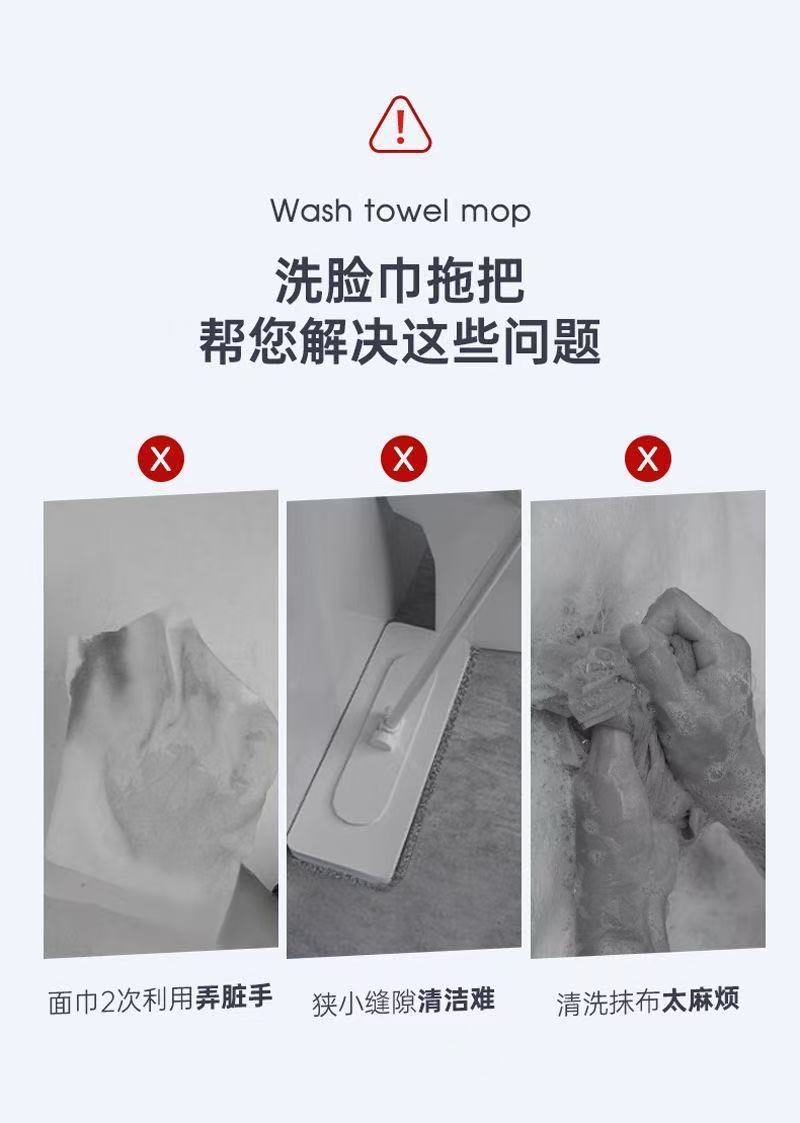 !

Wash towel mop

洗脸巾拖把
帮您解决这些问题

X

X

X

面巾2次利用弄脏手

狭小缝隙清洁难

清洗抹布太麻烦