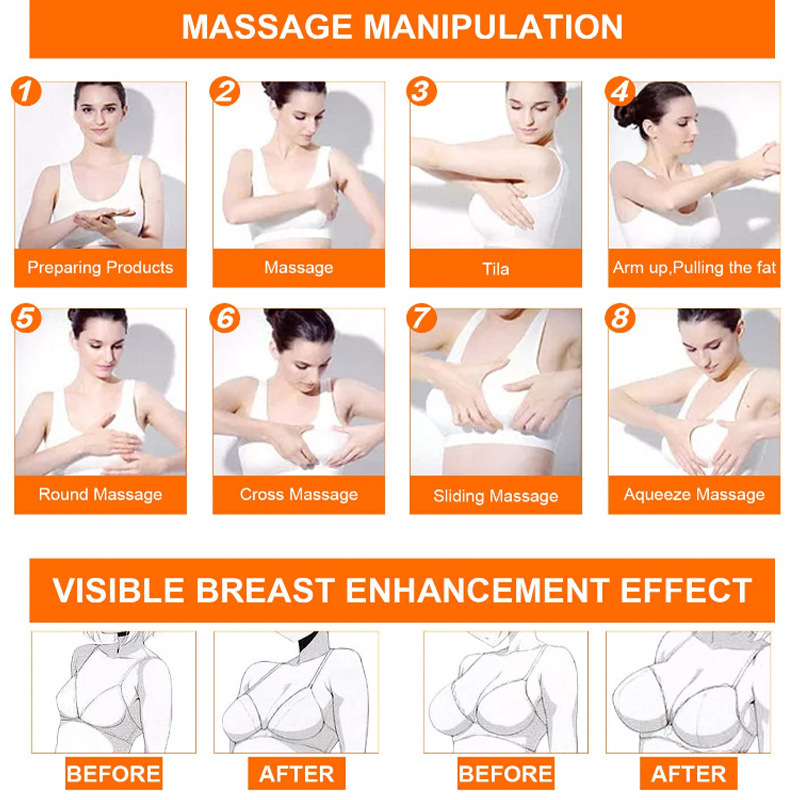 MASSAGE MANIPULATION

1
Preparing Products

2
Massage

3
Tila

4
Arm up,Pulling the fat

5
Round Massage

6
Cross Massage

7
Sliding Massage

8
Aqueeze Massage

VISIBLE BREAST ENHANCEMENT EFFECT

BEFORE

AFTER

BEFORE

AFTER