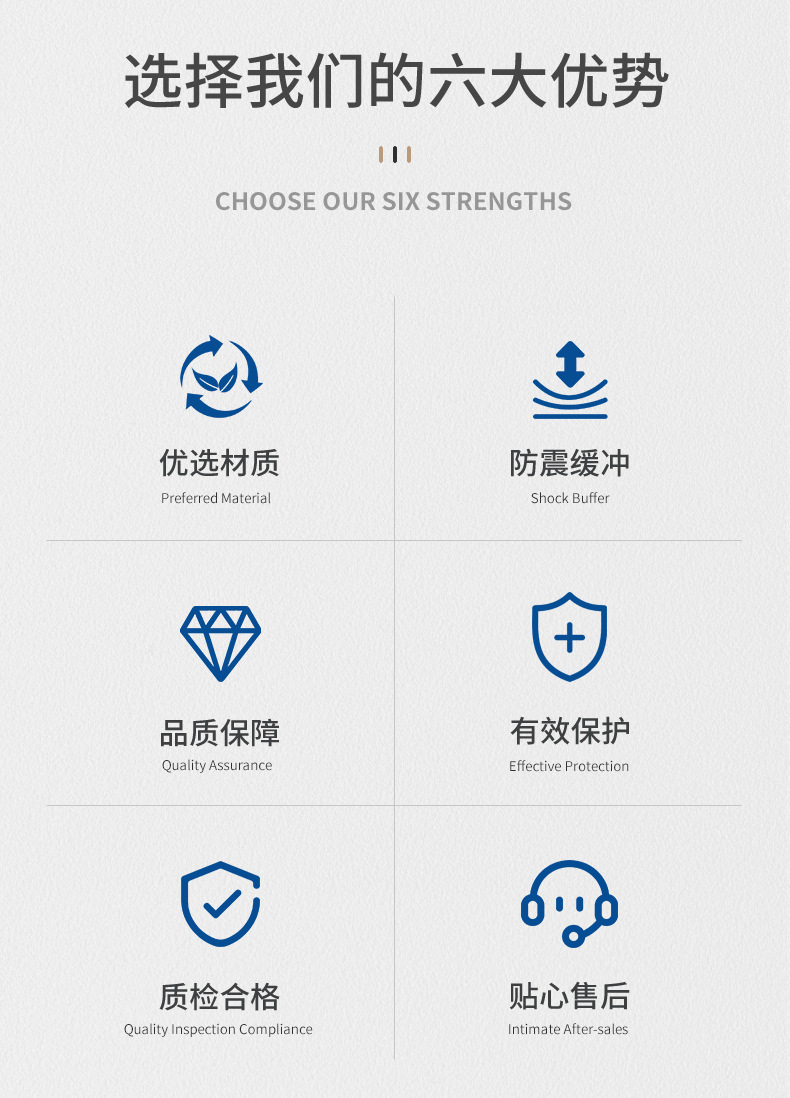 选择我们的六大优势

CHOOSE OUR SIX STRENGTHS

优选材质
Preferred Material

防震缓冲
Shock Buffer

品质保障
Quality Assurance

有效保护
Effective Protection

质检合格
Quality Inspection Compliance

贴心售后
Intimate After-sales