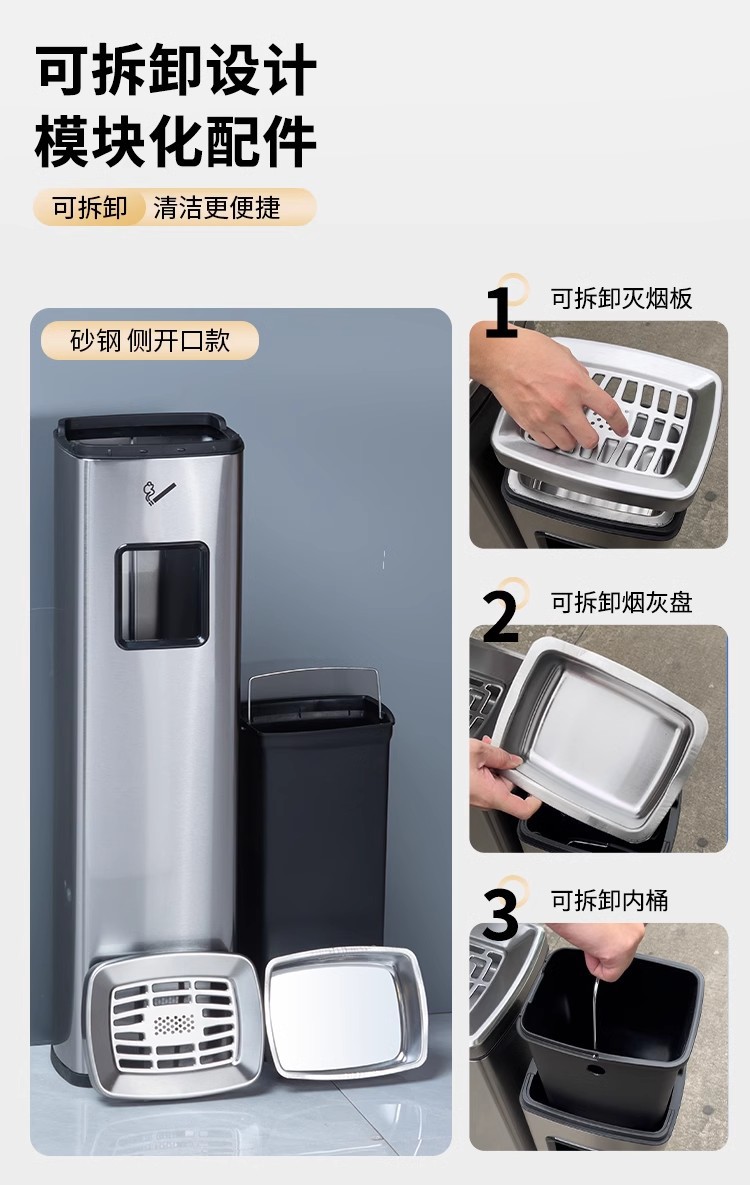 可拆卸设计
模块化配件

可拆卸 清洁更便捷

砂钢 侧开口款

1 可拆卸灭烟板

2 可拆卸烟灰盘

3 可拆卸内桶