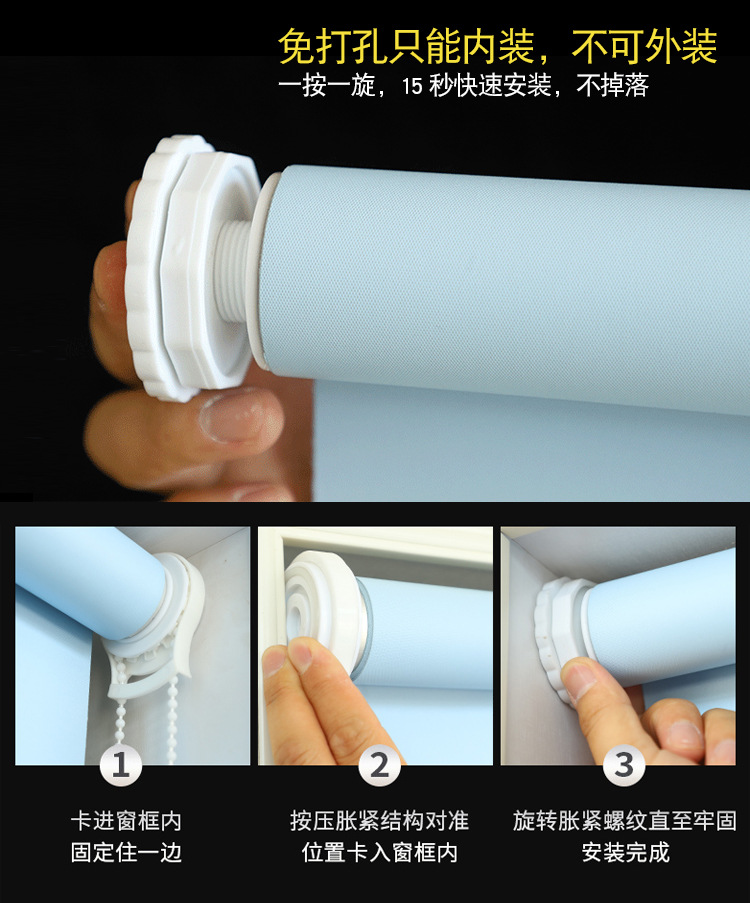 免打孔只能内装，不可外装
一按一旋，15 秒快速安装，不掉落

1
卡进窗框内
固定住一边

2
按压胀紧结构对准
位置卡入窗框内

3
旋转胀紧螺纹直至牢固
安装完成