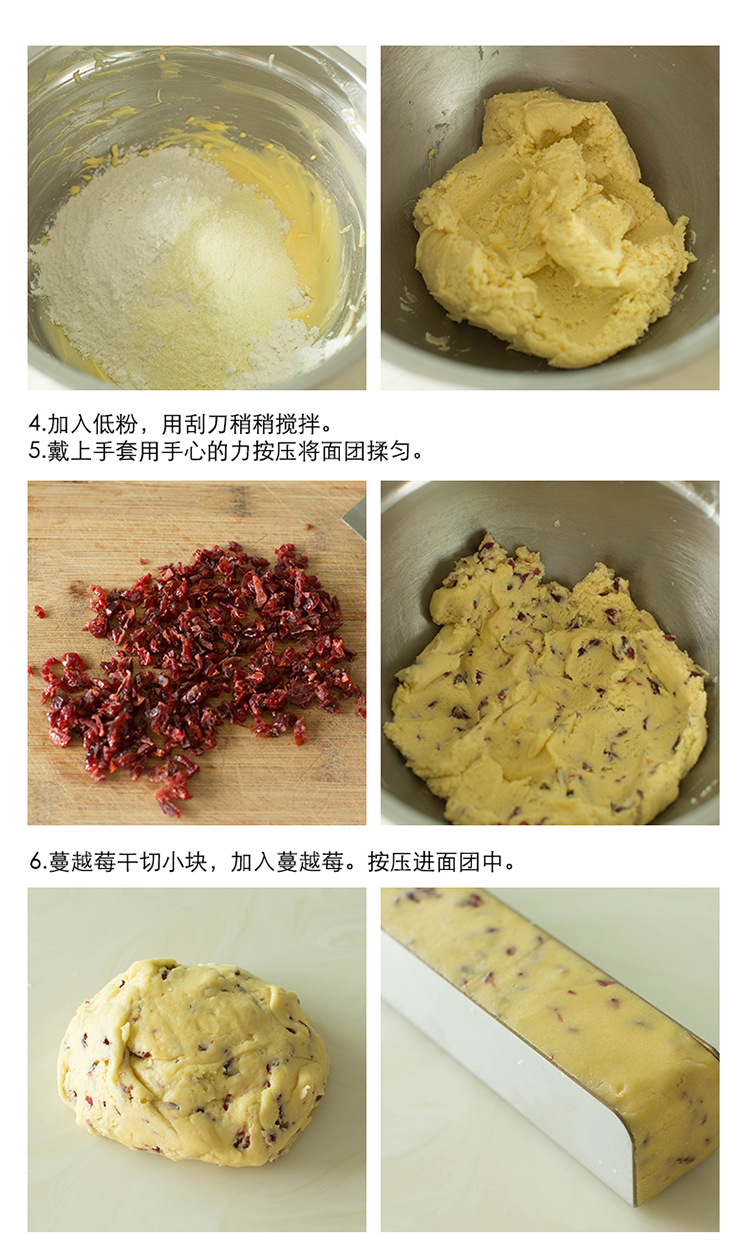 4.加入低粉，用刮刀稍稍搅拌。
5.戴上手套用手心的力按压将面团揉匀。

6.蔓越莓干切小块，加入蔓越莓。按压进面团中。