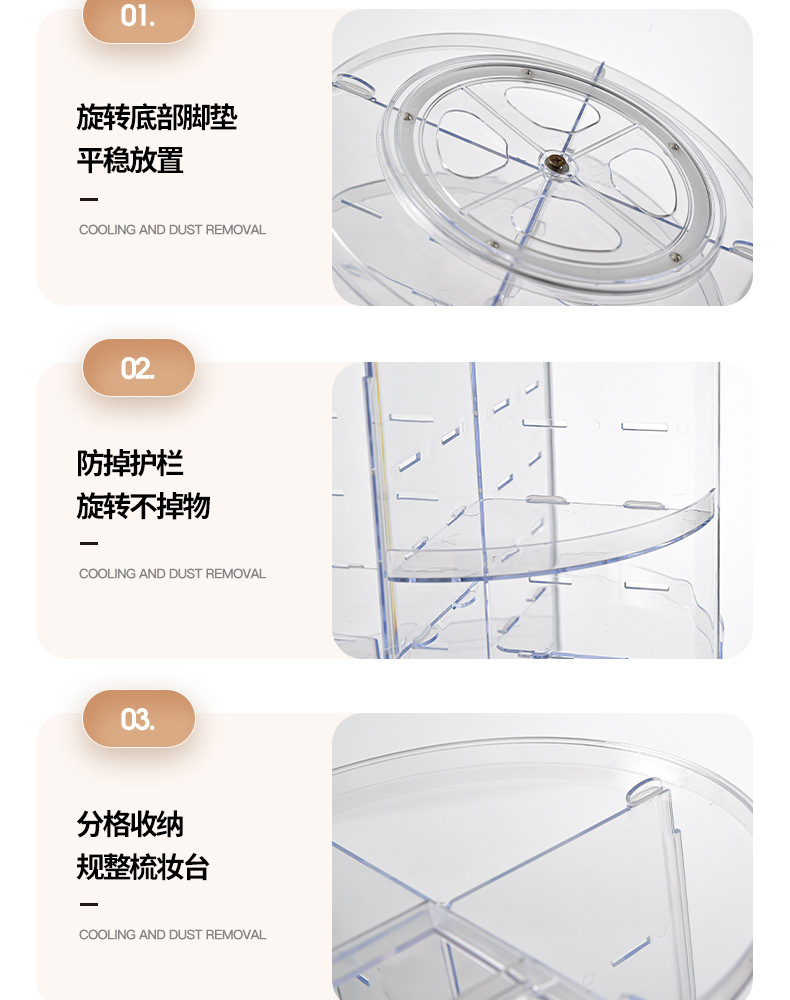 01.

旋转底部脚垫
平稳放置

COOLING AND DUST REMOVAL

02.

防掉护栏
旋转不掉物

COOLING AND DUST REMOVAL

03.

分格收纳
规整梳妆台

COOLING AND DUST REMOVAL