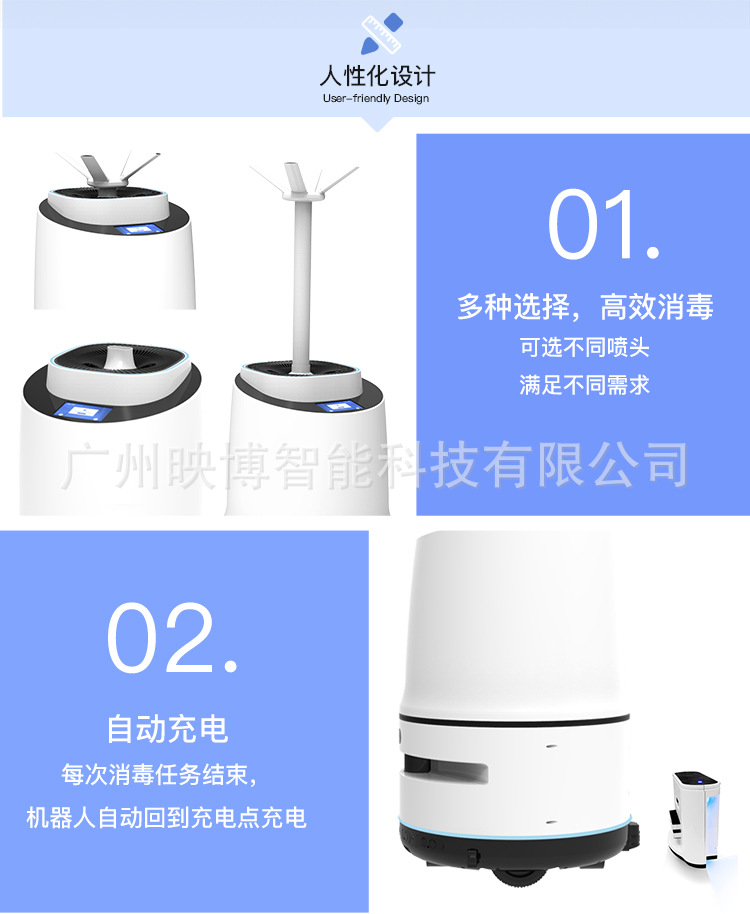 人性化设计
User-friendly Design

01.

多种选择，高效消毒
可选不同喷头
满足不同需求

广州映博智能科技有限公司

02.

自动充电
每次消毒任务结束，
机器人自动回到充电点充电