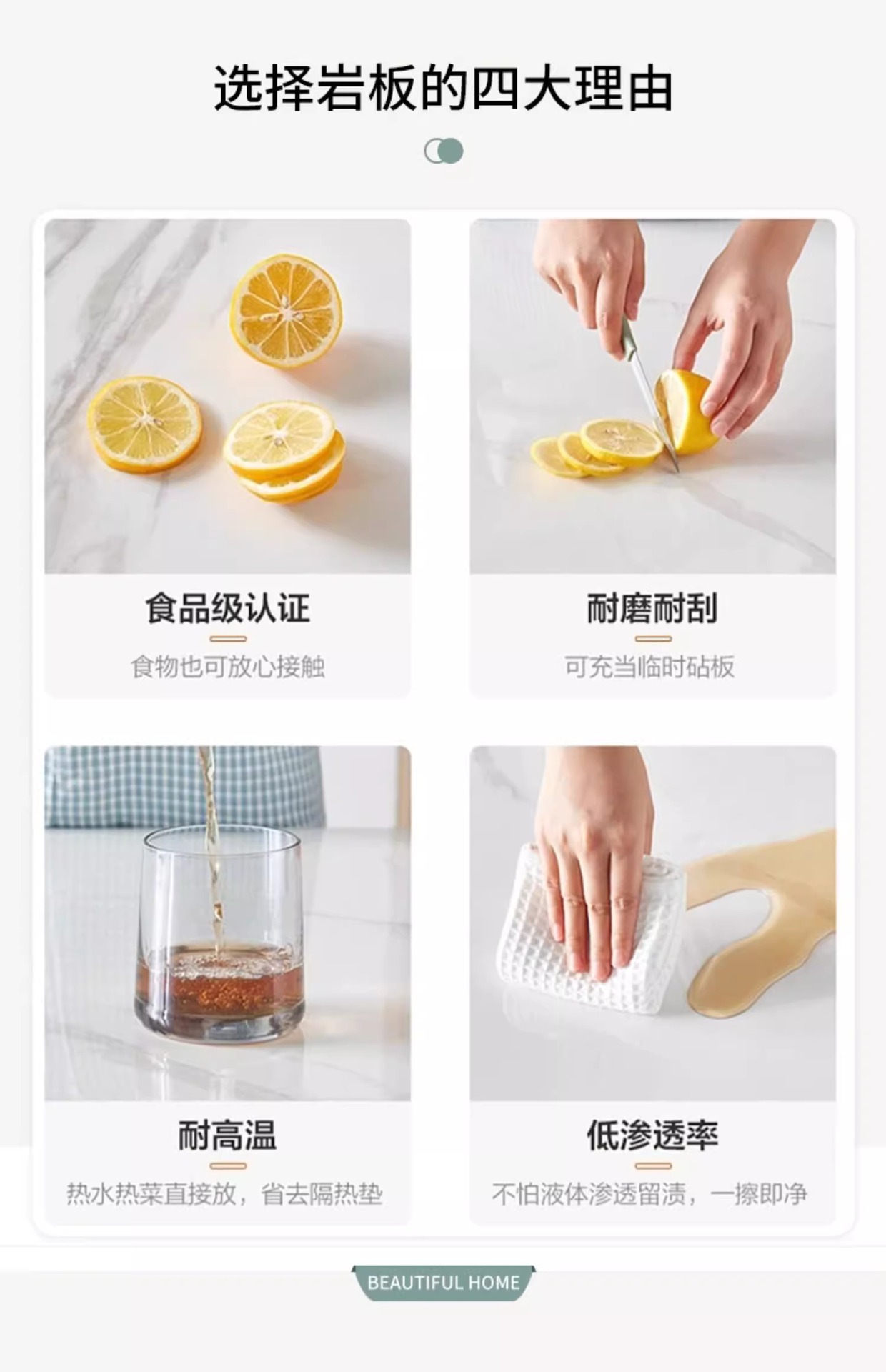 选择岩板的四大理由

食品级认证
食物也可放心接触

耐磨耐刮
可充当临时砧板

耐高温
热水热菜直接放，省去隔热垫

低渗透率
不怕液体渗透留渍，一擦即净

BEAUTIFUL HOME