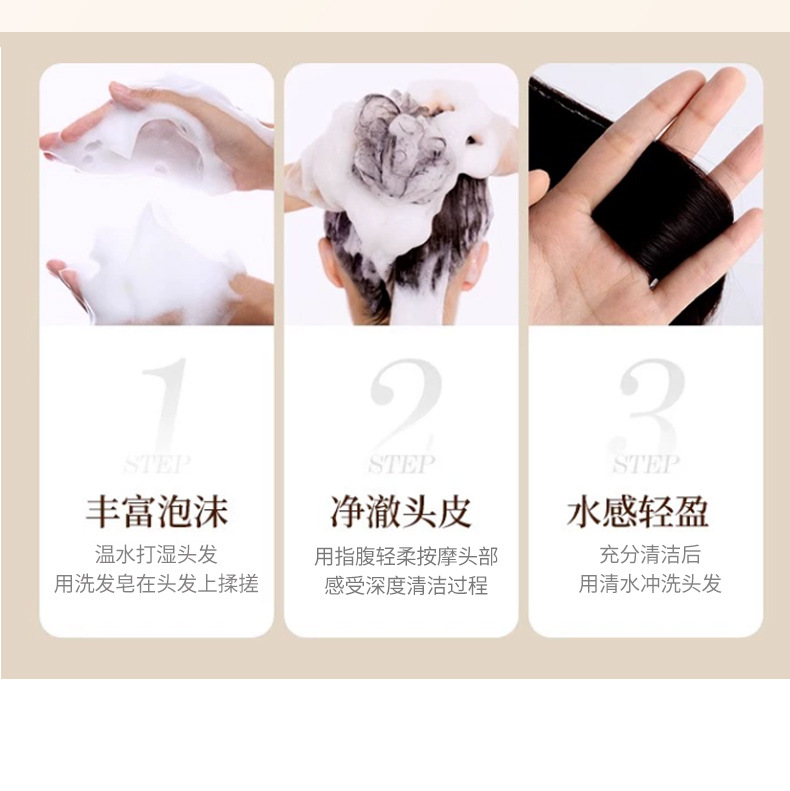 1
STEP
丰富泡沫
温水打湿头发
用洗发皂在头发上揉搓

2
STEP
净澈头皮
用指腹轻柔按摩头部
感受深度清洁过程

3
STEP
水感轻盈
充分清洁后
用清水冲洗头发