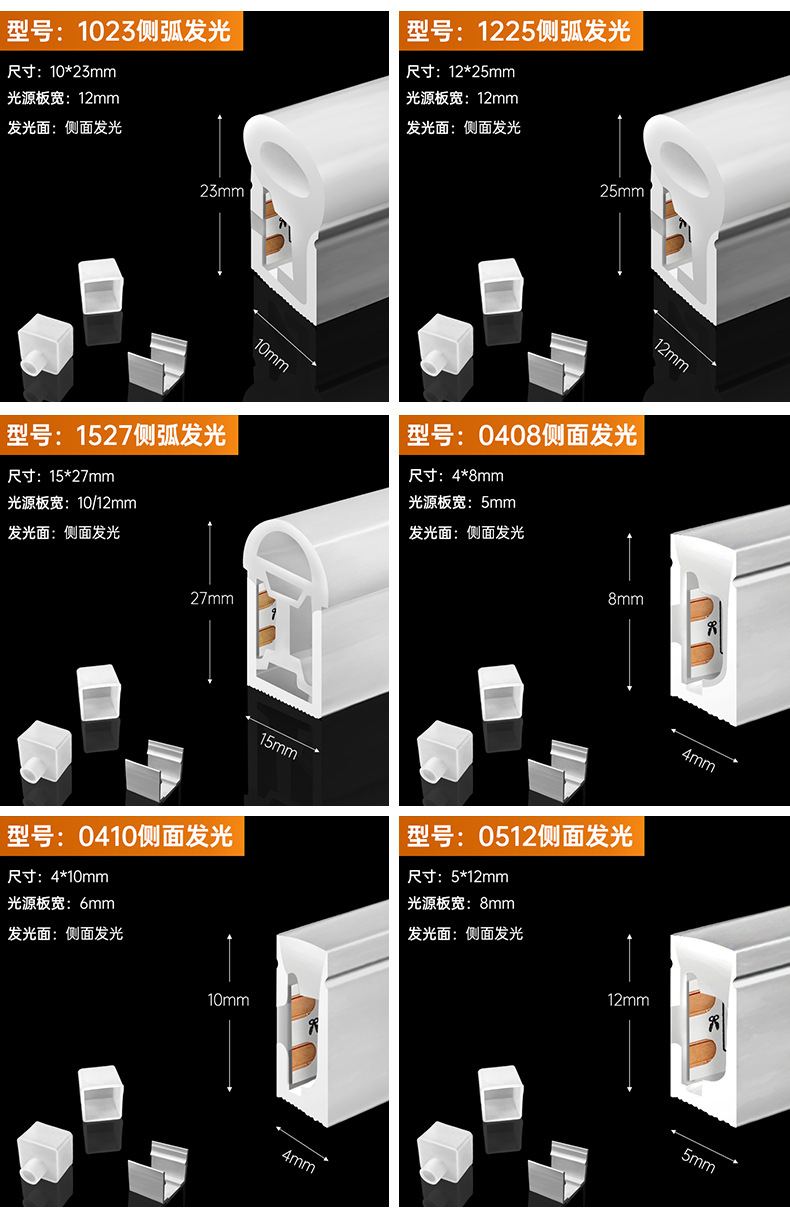 型号：1023侧弧发光

尺寸：10*23mm
光源板宽：12mm
发光面：侧面发光

23mm
10mm

型号：1225侧弧发光

尺寸：12*25mm
光源板宽：12mm
发光面：侧面发光

25mm
12mm

型号：1527侧弧发光

尺寸：15*27mm
光源板宽：10/12mm
发光面：侧面发光

27mm
15mm

型号：0408侧面发光

尺寸：4*8mm
光源板宽：5mm
发光面：侧面发光

8mm
4mm

型号：0410侧面发光

尺寸：4*10mm
光源板宽：6mm
发光面：侧面发光

10mm
4mm

型号：0512侧面发光

尺寸：5*12mm
光源板宽：8mm
发光面：侧面发光

12mm
5mm