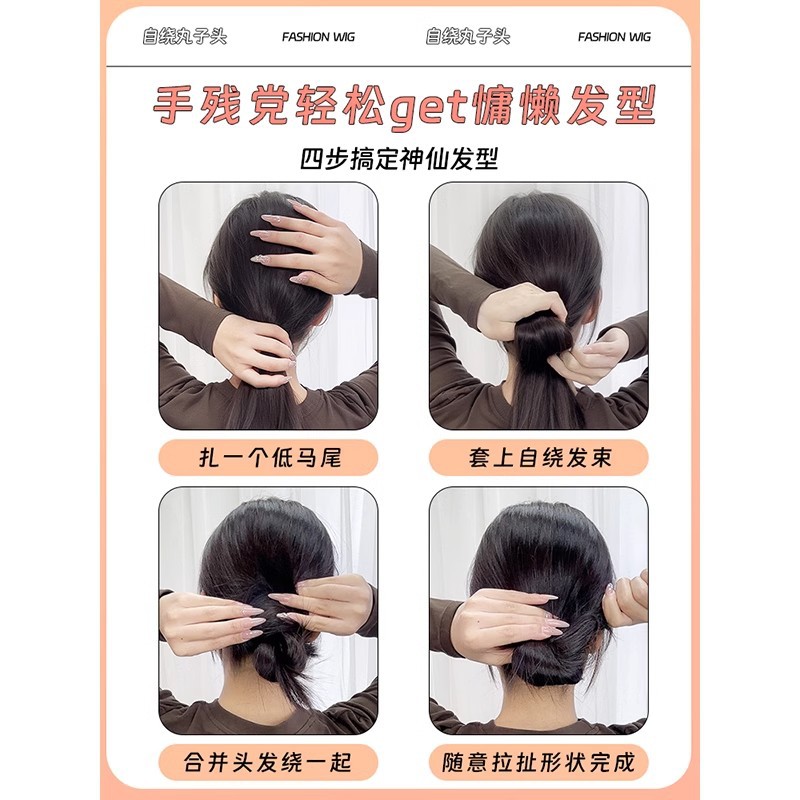 自绕丸子头 FASHION WIG 自绕丸子头 FASHION WIG

手残党轻松get慵懒发型

四步搞定神仙发型

扎一个低马尾

套上自绕发束

合并头发绕一起

随意拉扯形状完成