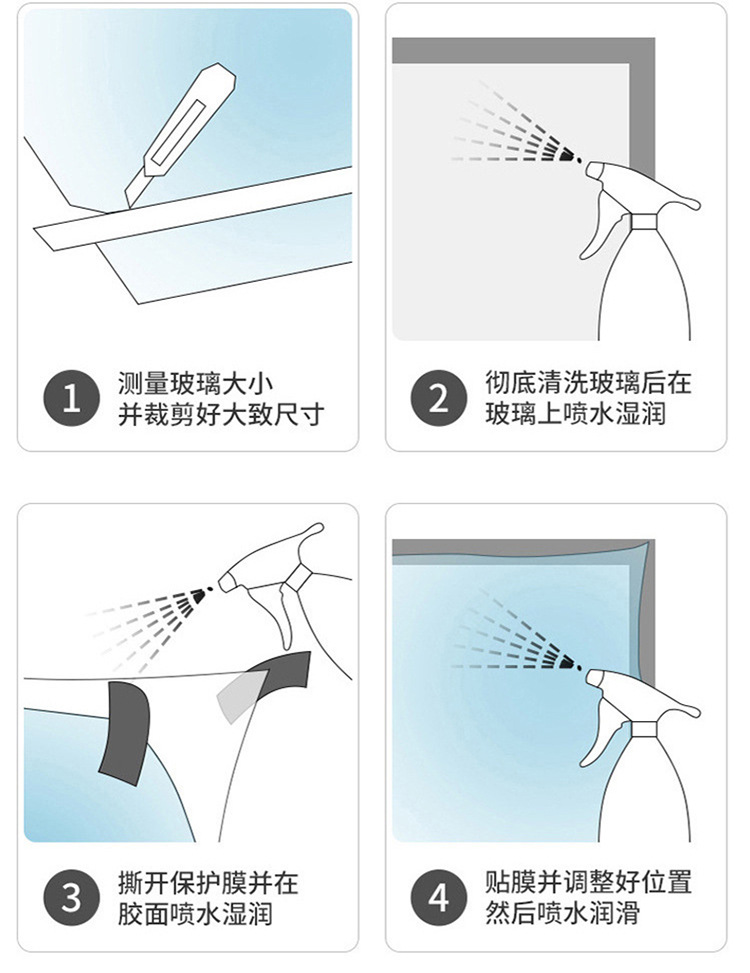 1 测量玻璃大小
并裁剪好大致尺寸

2 彻底清洗玻璃后在
玻璃上喷水湿润

3 撕开保护膜并在
胶面喷水湿润

4 贴膜并调整好位置
然后喷水润滑