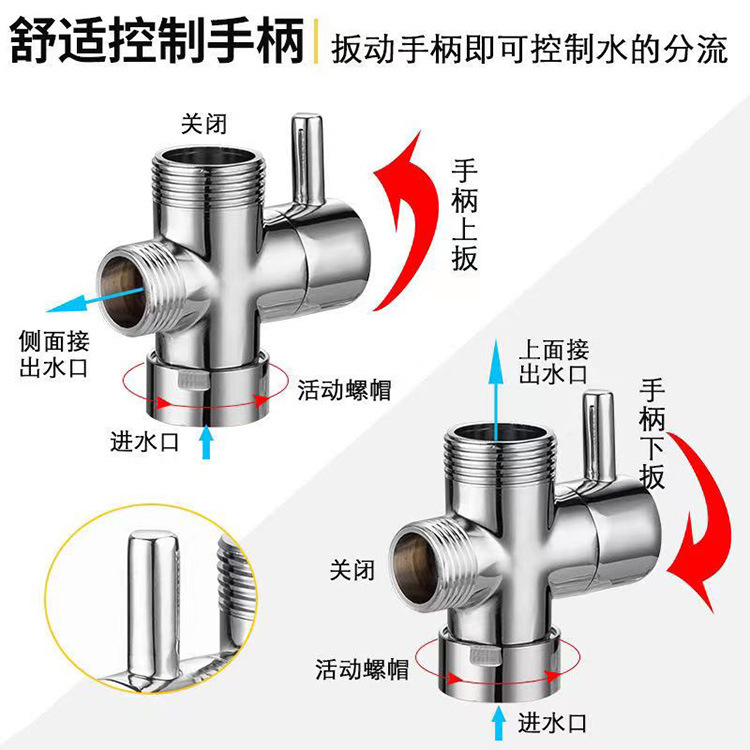 舒适控制手柄 扳动手柄即可控制水的分流

关闭

手柄上扳

侧面接出水口

活动螺帽

进水口

上面接出水口

手柄下扳

关闭

活动螺帽

进水口