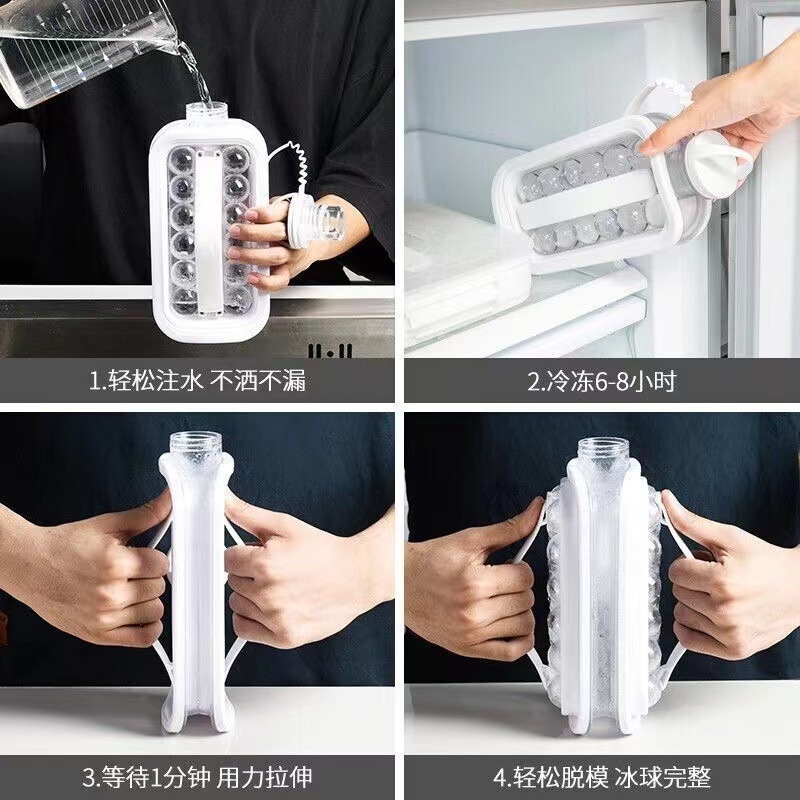 1.轻松注水 不洒不漏

2.冷冻6-8小时

3.等待1分钟 用力拉伸

4.轻松脱模 冰球完整