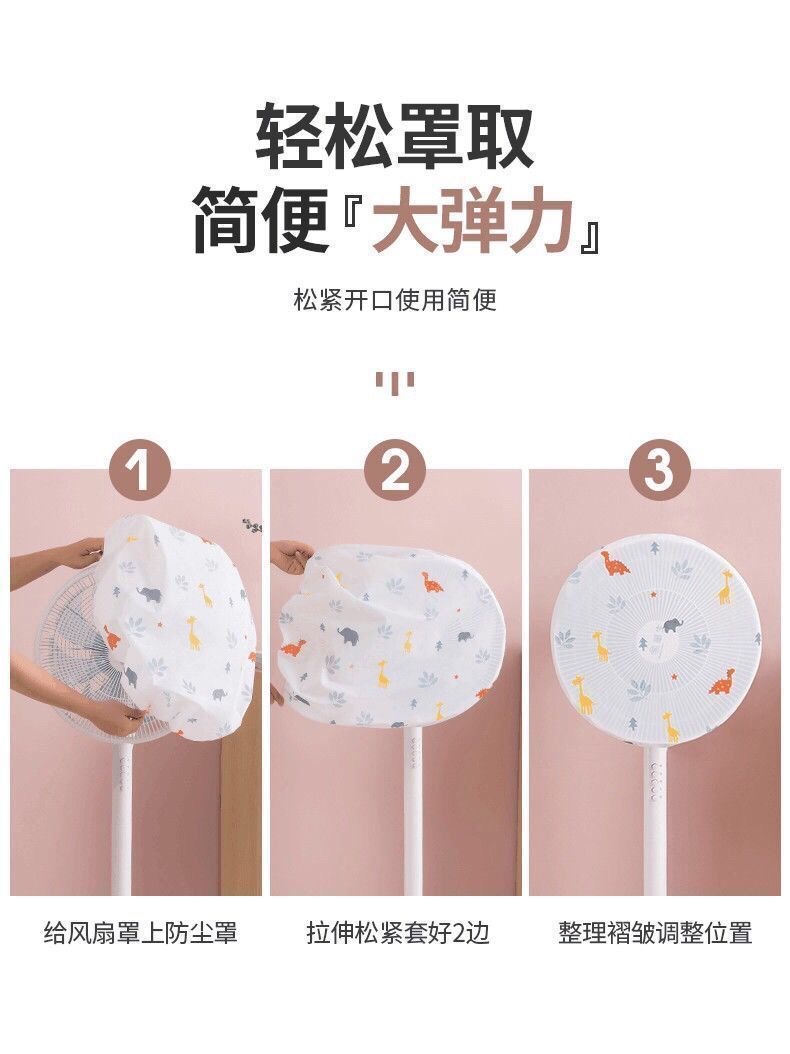 轻松罩取
简便『大弹力』

松紧开口使用简便

1

2

3

给风扇罩上防尘罩

拉伸松紧套好2边

整理褶皱调整位置