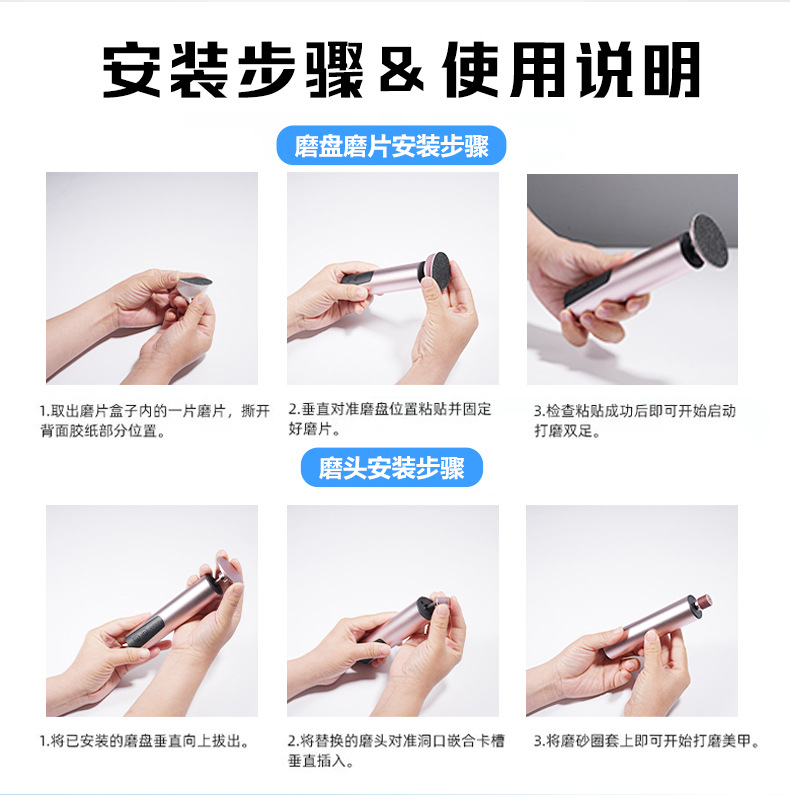 安装步骤 & 使用说明

磨盘磨片安装步骤

1.取出磨片盒子内的一片磨片，撕开背面胶纸部分位置。

2.垂直对准磨盘位置粘贴并固定好磨片。

3.检查粘贴成功后即可开始启动打磨双足。

磨头安装步骤

1.将已安装的磨盘垂直向上拔出。

2.将替换的磨头对准洞口嵌合卡槽垂直插入。

3.将磨砂圈套上即可开始打磨美甲。