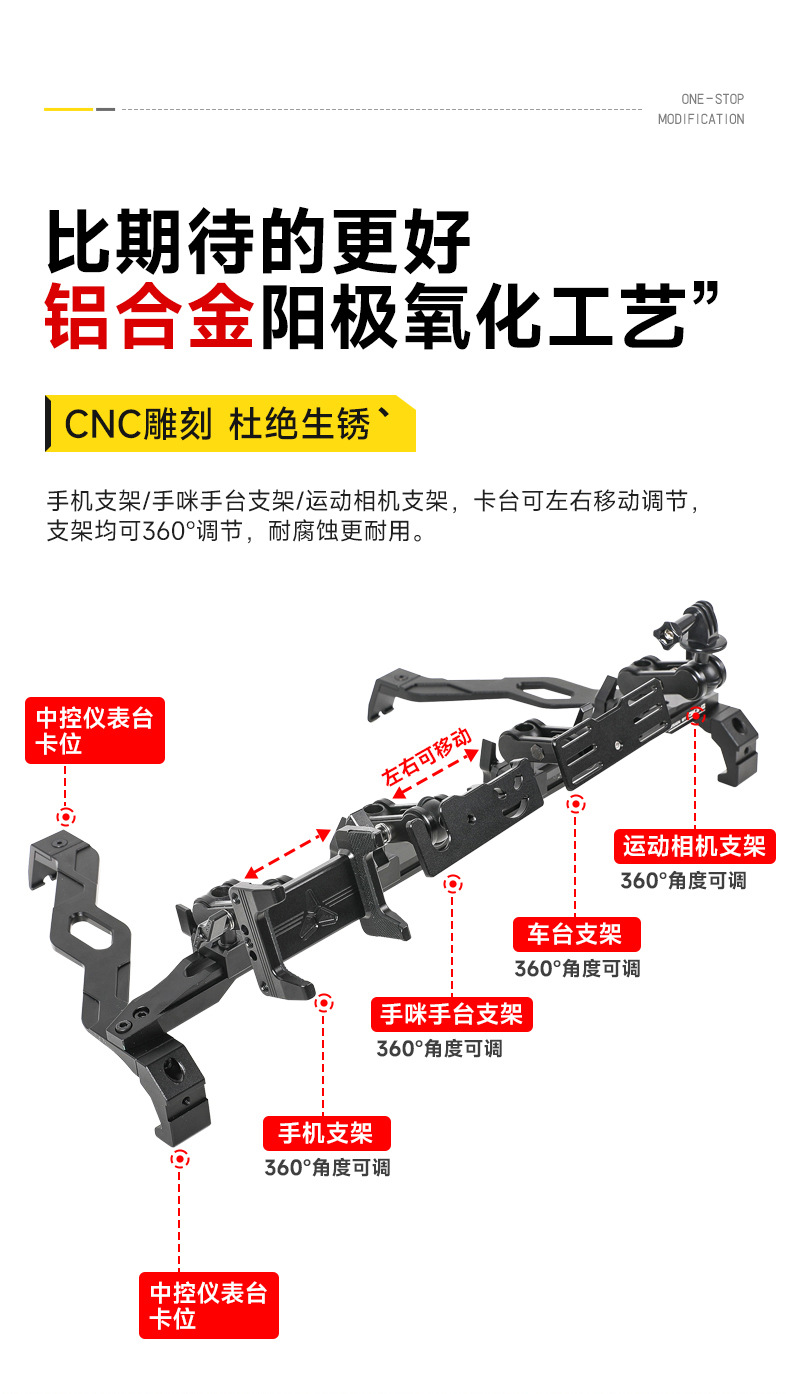 ONE-STOP
MODIFICATION

比期待的更好
铝合金阳极氧化工艺”

CNC雕刻 杜绝生锈

手机支架/手咪手台支架/运动相机支架，卡台可左右移动调节，支架均可360°调节，耐腐蚀更耐用。

中控仪表台卡位

左右可移动

运动相机支架
360°角度可调

车台支架
360°角度可调

手咪手台支架
360°角度可调

手机支架
360°角度可调

中控仪表台卡位