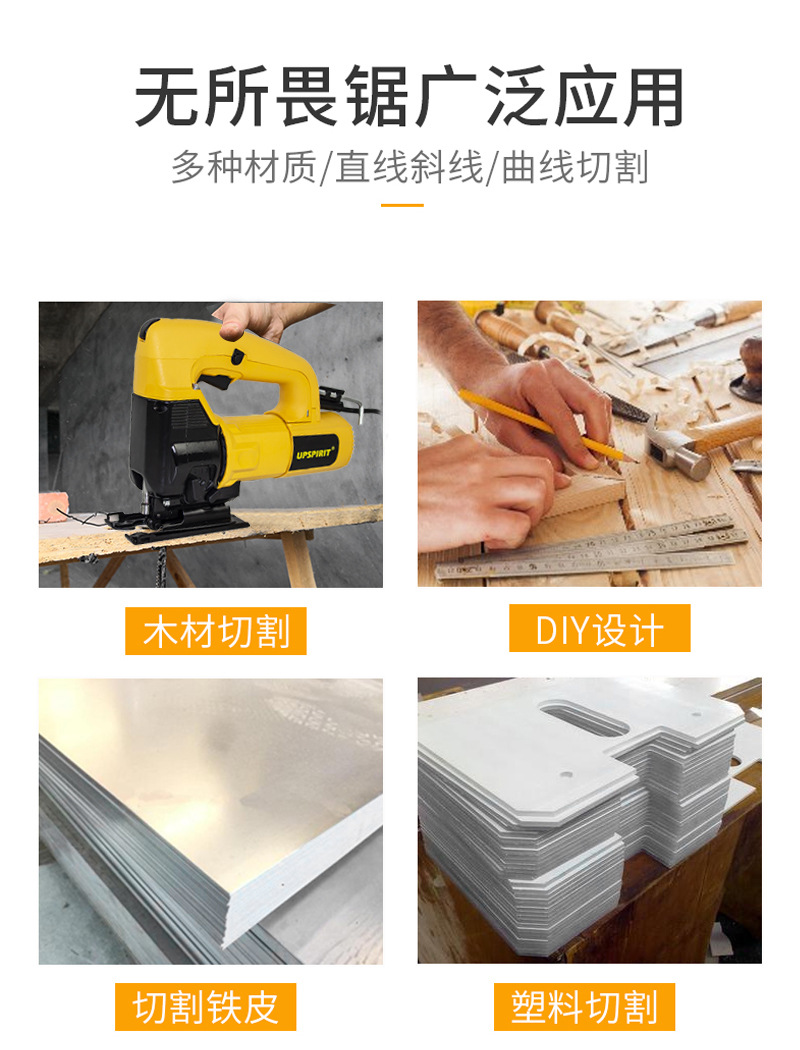 无所畏锯广泛应用

多种材质/直线斜线/曲线切割

UPSPIRIT

木材切割

DIY设计

切割铁皮

塑料切割