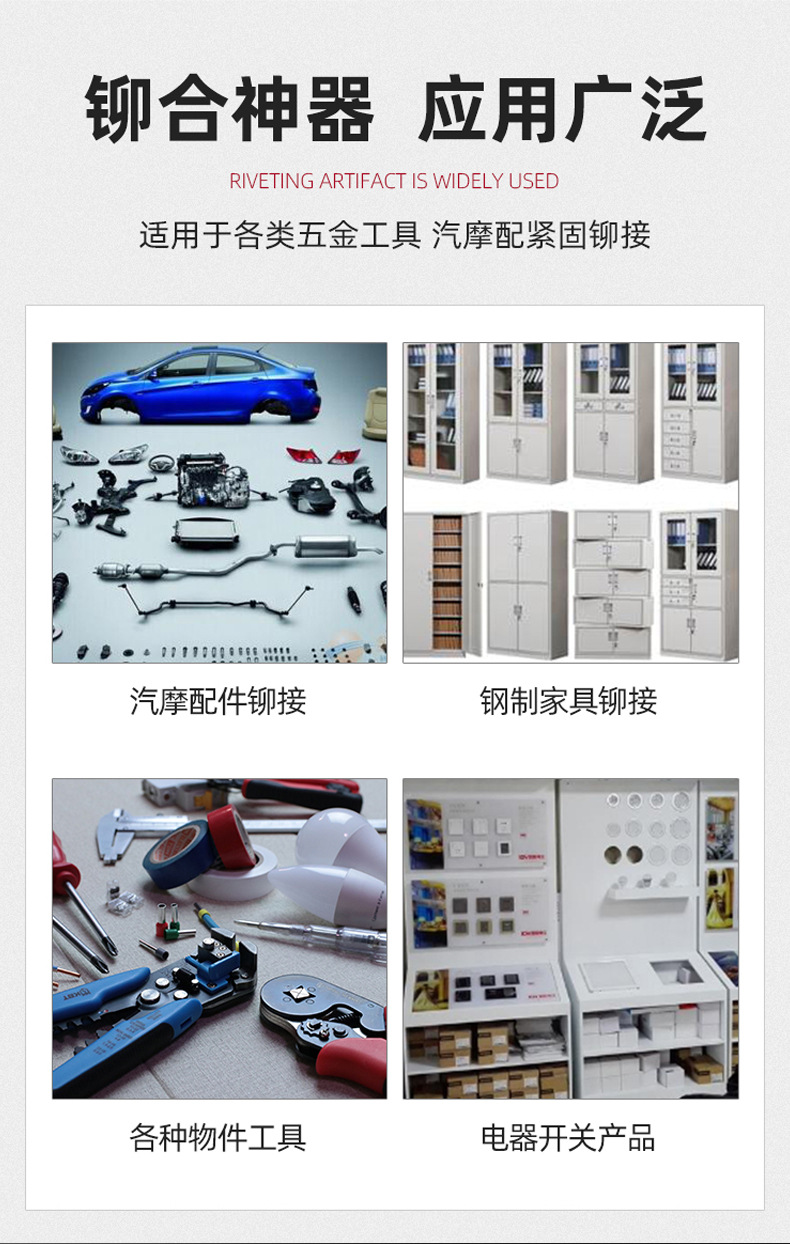 铆合神器 应用广泛

RIVETING ARTIFACT IS WIDELY USED

适用于各类五金工具 汽摩配紧固铆接

汽摩配件铆接

钢制家具铆接

各种物件工具

电器开关产品