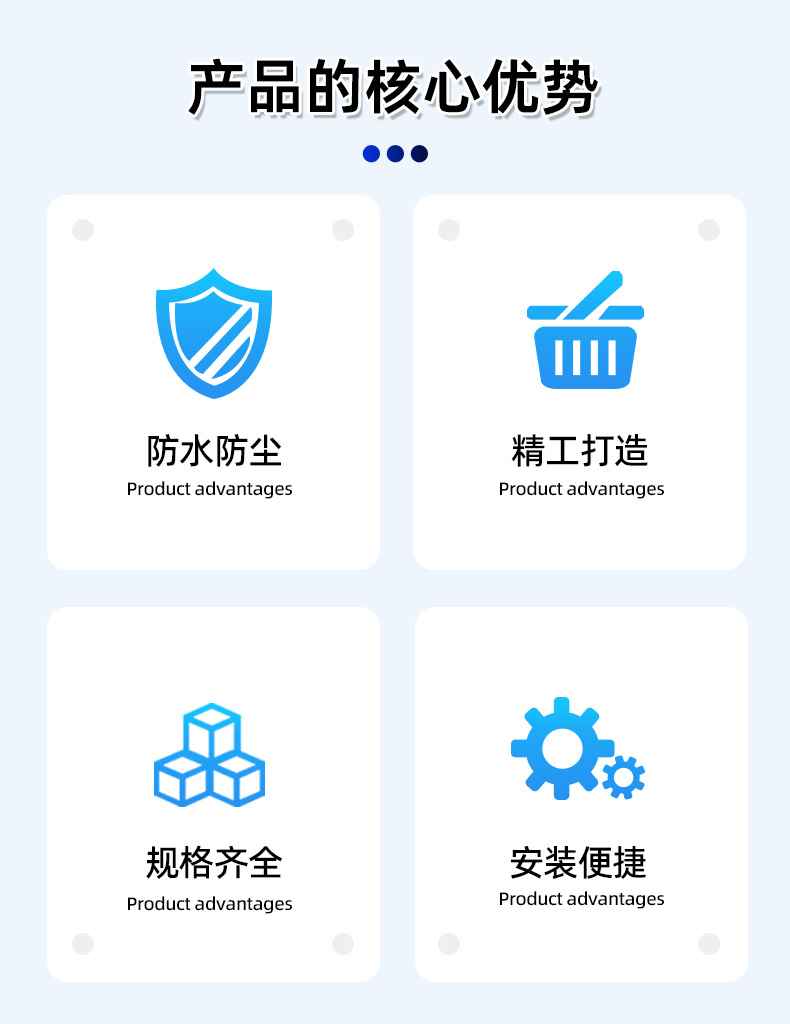 产品的核心优势

防水防尘
Product advantages

精工打造
Product advantages

规格齐全
Product advantages

安装便捷
Product advantages