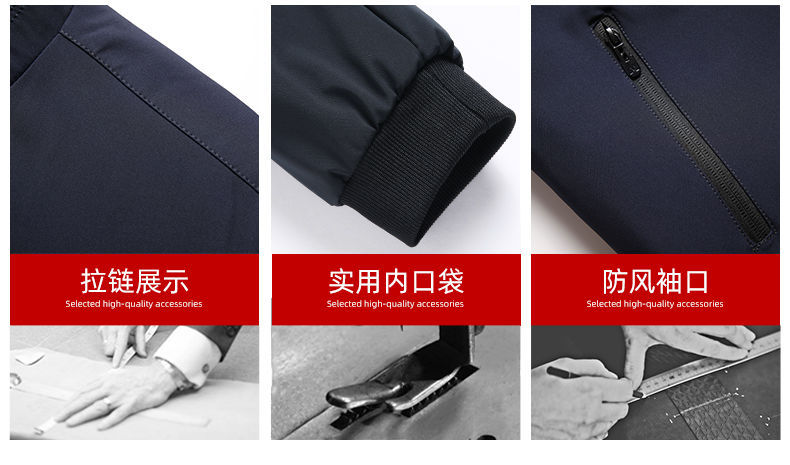 拉链展示
Selected high-quality accessories

实用内口袋
Selected high-quality accessories

防风袖口
Selected high-quality accessories