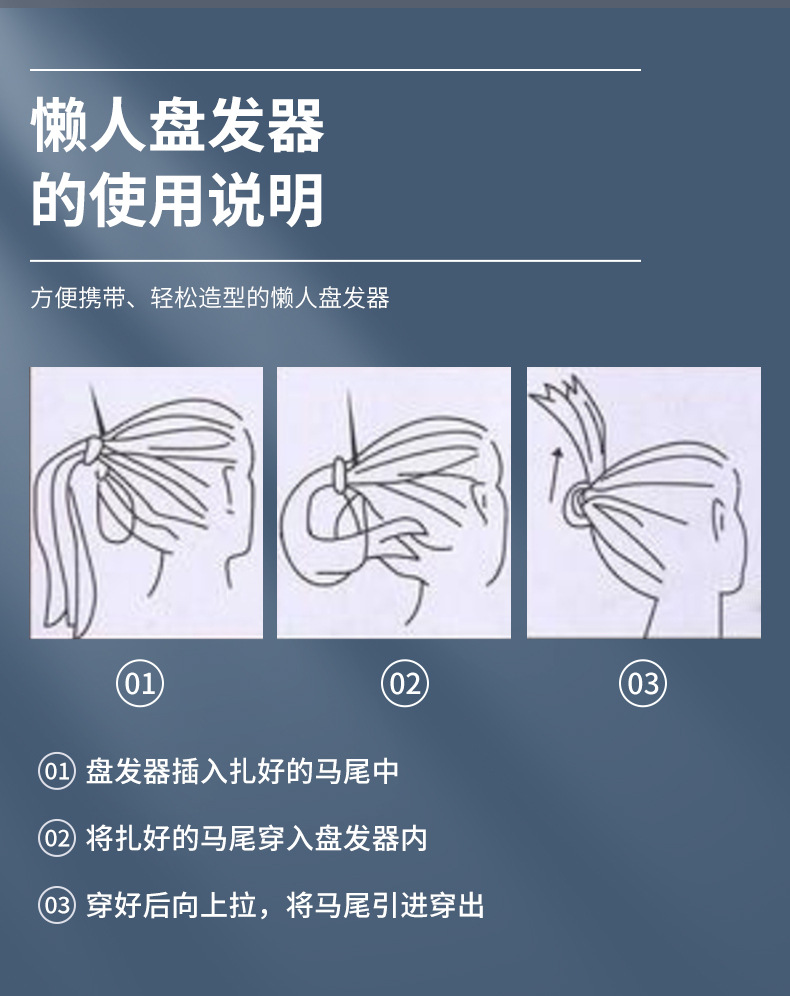 懒人盘发器
的使用说明

方便携带、轻松造型的懒人盘发器

01

02

03

01 盘发器插入扎好的马尾中

02 将扎好的马尾穿入盘发器内

03 穿好后向上拉，将马尾引进穿出