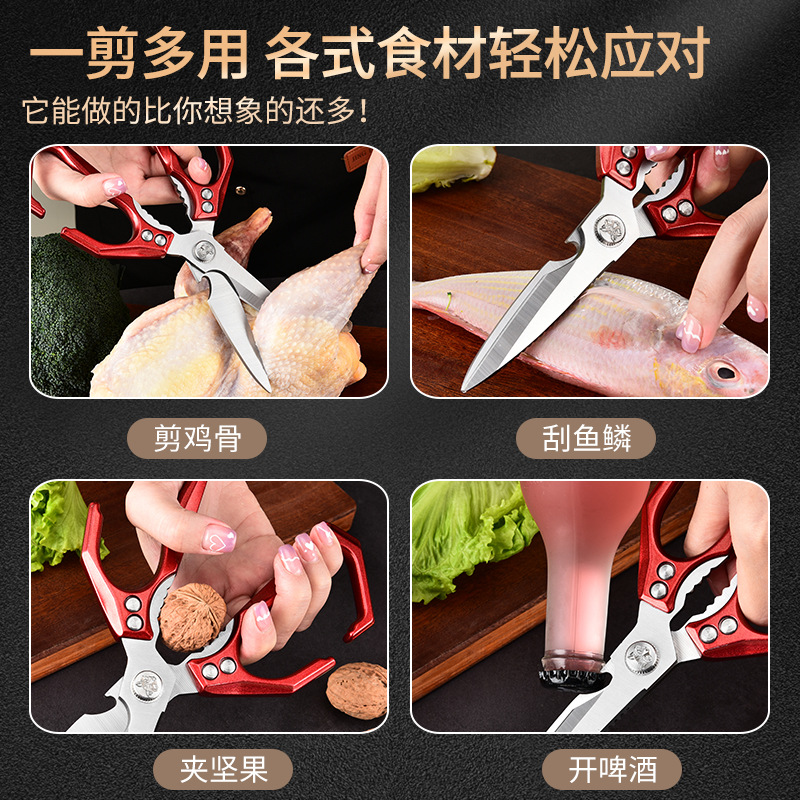 一剪多用 各式食材轻松应对
它能做的比你想象的还多！

剪鸡骨

刮鱼鳞

夹坚果

开啤酒