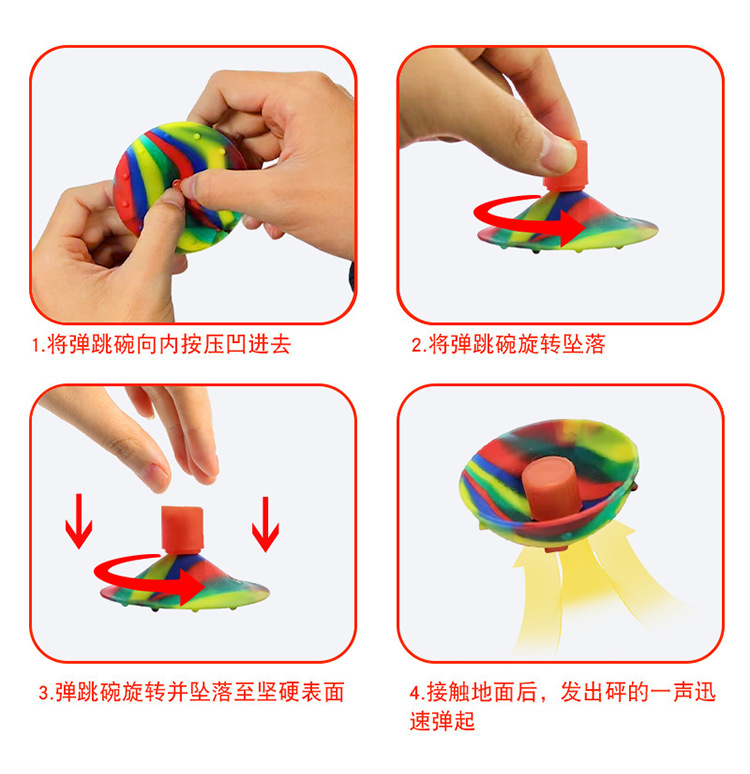 1.将弹跳碗向内按压凹进去

2.将弹跳碗旋转坠落

3.弹跳碗旋转并坠落至坚硬表面

4.接触地面后，发出砰的一声迅速弹起