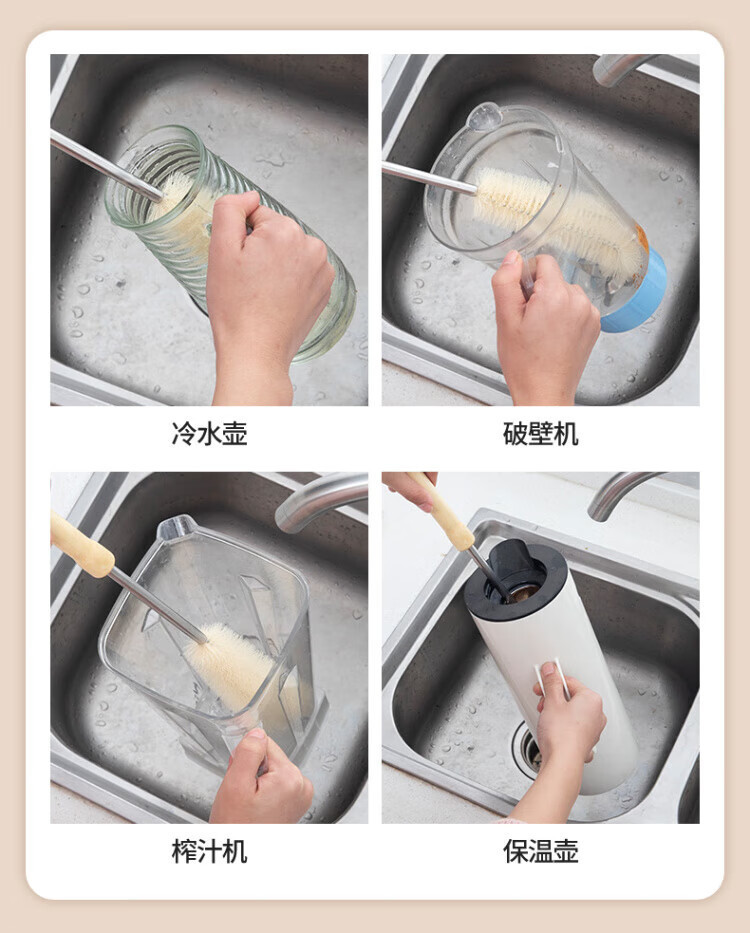 冷水壶

破壁机

榨汁机

保温壶