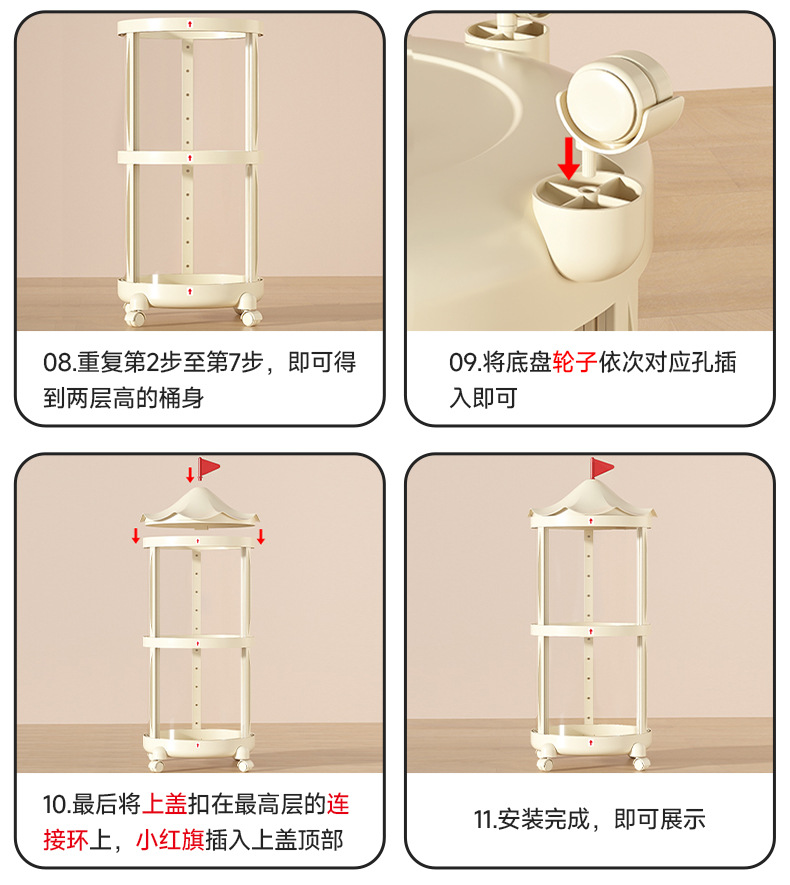 08.重复第2步至第7步，即可得到两层高的桶身

09.将底盘轮子依次对应孔插入即可

10.最后将上盖扣在最高层的连接环上，小红旗插入上盖顶部

11.安装完成，即可展示