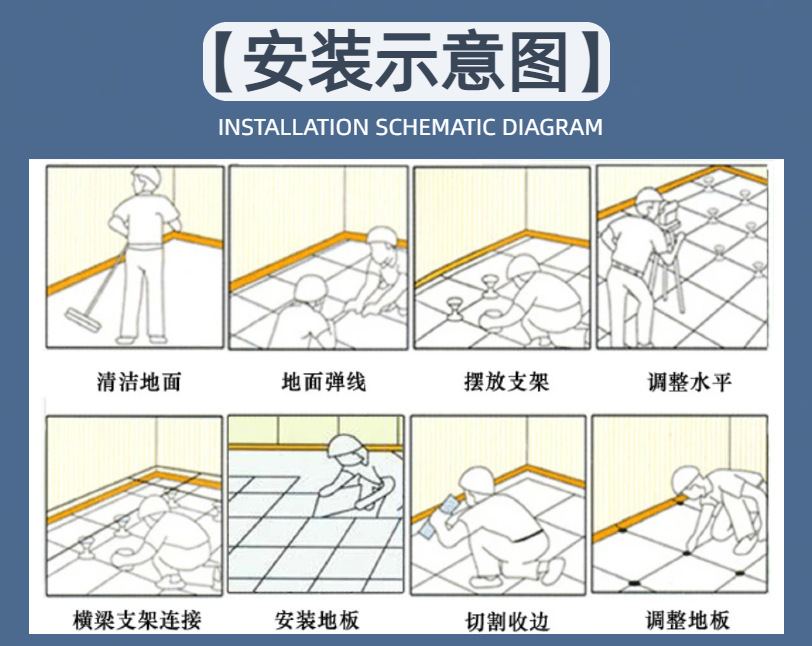 【安装示意图】

INSTALLATION SCHEMATIC DIAGRAM

清洁地面

地面弹线

摆放支架

调整水平

横梁支架连接

安装地板

切割收边

调整地板