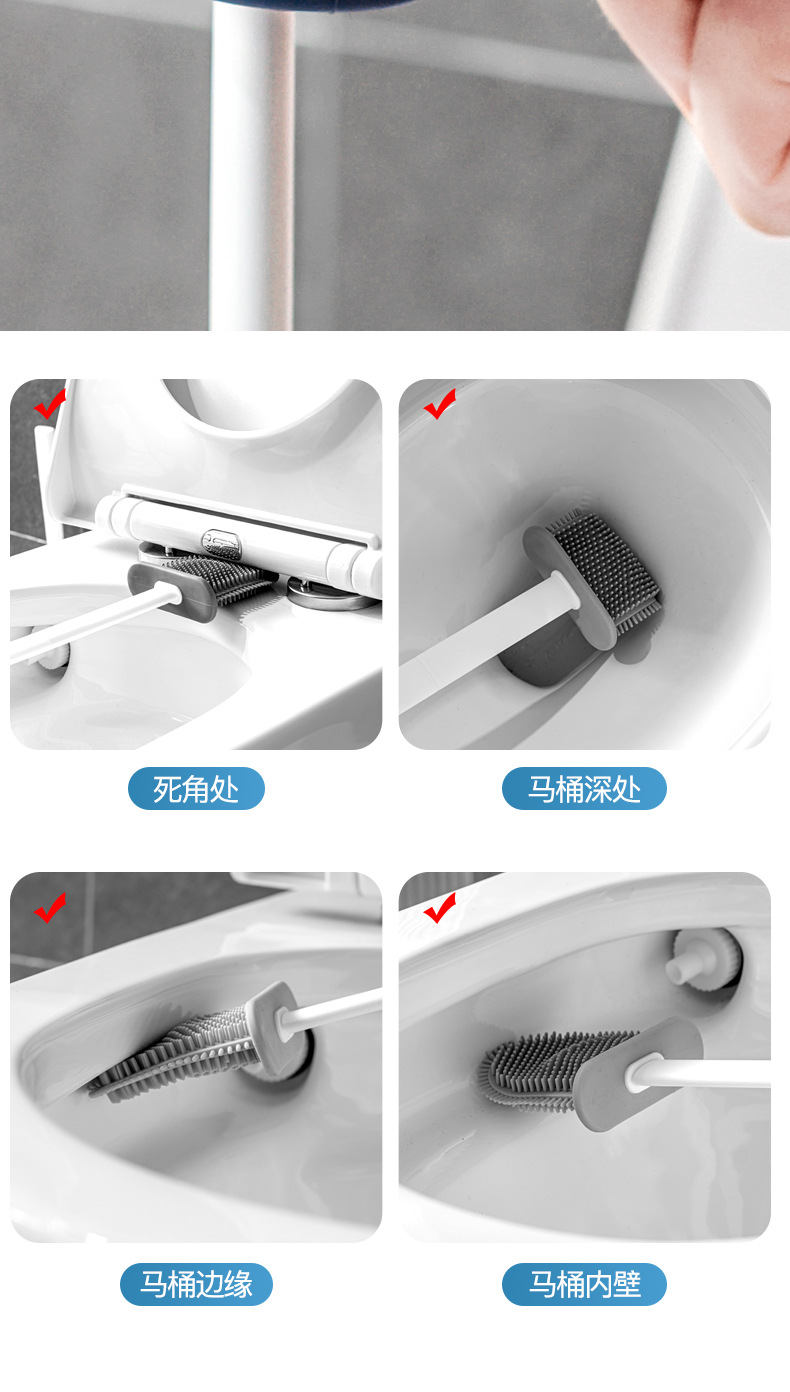 死角处

马桶深处

马桶边缘

马桶内壁