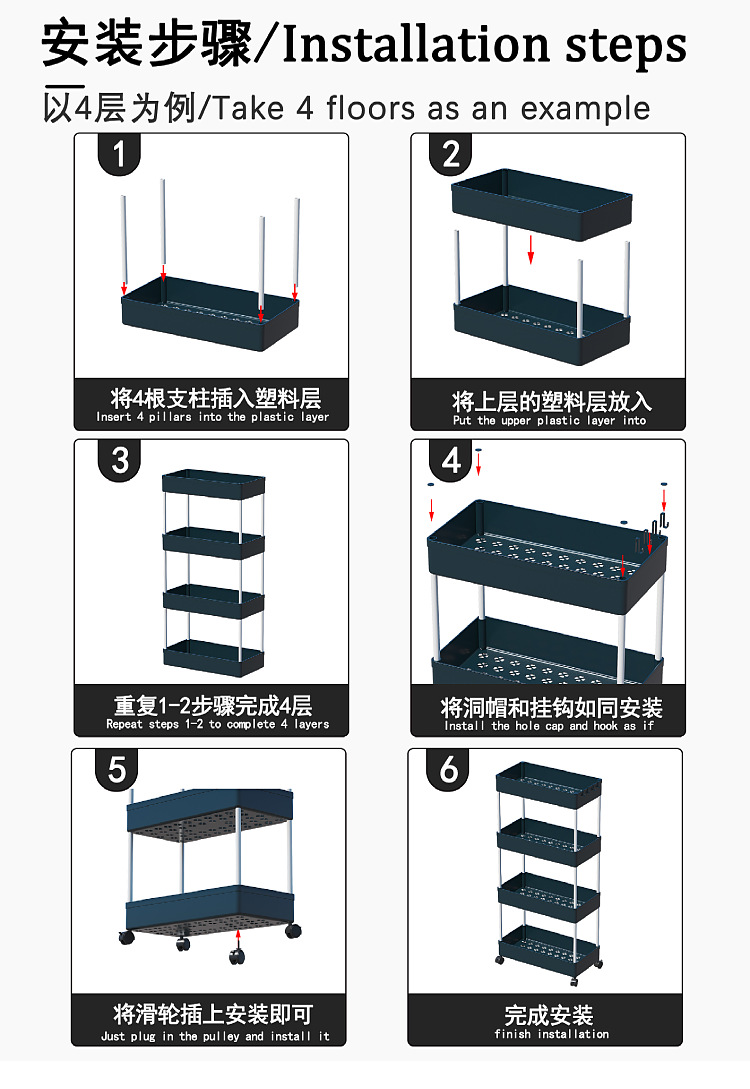 安装步骤/Installation steps

以4层为例/Take 4 floors as an example

1

将4根支柱插入塑料层
Insert 4 pillars into the plastic layer

2

将上层的塑料层放入
Put the upper plastic layer into

3

重复1-2步骤完成4层
Repeat steps 1-2 to complete 4 layers

4

将洞帽和挂钩如同安装
Install the hole cap and hook as if

5

将滑轮插上安装即可
Just plug in the pulley and install it

6

完成安装
finish installation