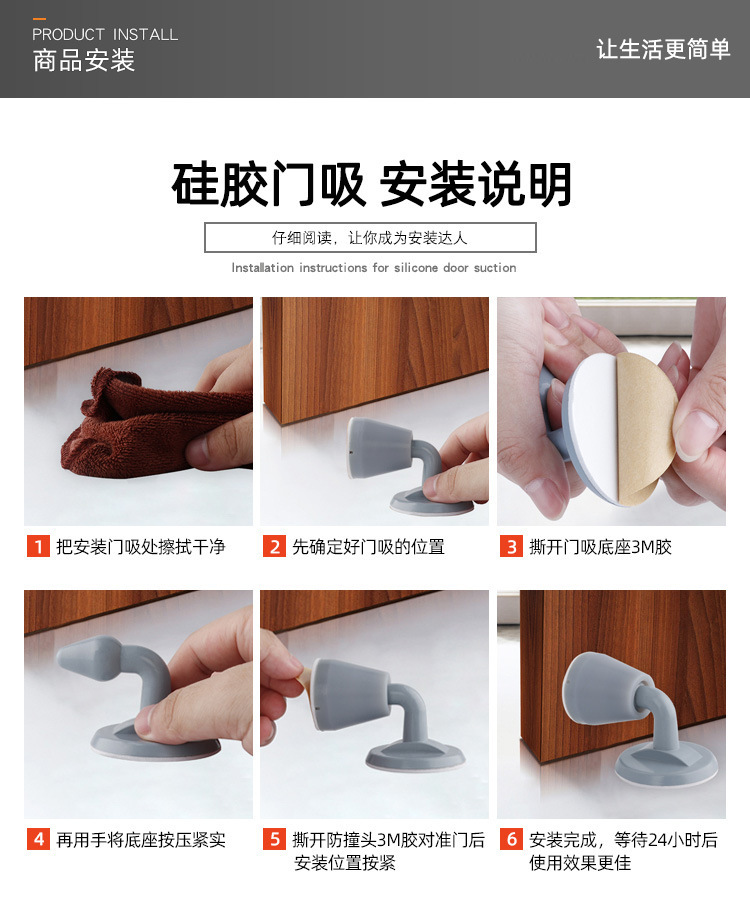 PRODUCT INSTALL
商品安装

让生活更简单

硅胶门吸 安装说明

仔细阅读，让你成为安装达人

Installation instructions for silicone door suction

1 把安装门吸处擦拭干净

2 先确定好门吸的位置

3 撕开门吸底座3M胶

4 再用手将底座按压紧实

5 撕开防撞头3M胶对准门后安装位置按紧

6 安装完成，等待24小时后使用效果更佳