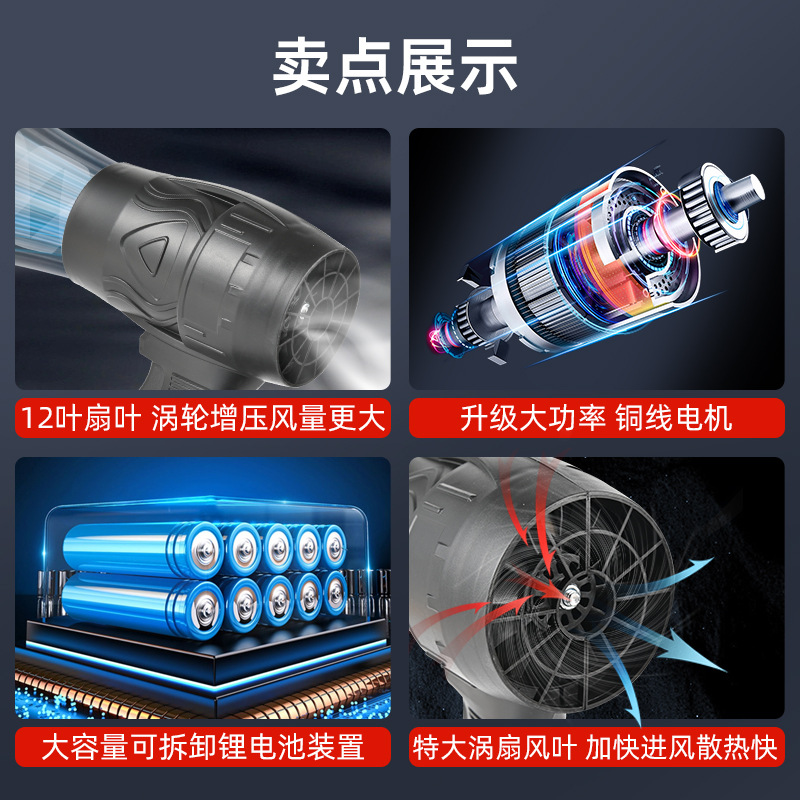 卖点展示

12叶扇叶 涡轮增压风量更大

升级大功率 铜线电机

大容量可拆卸锂电池装置

特大涡扇风叶 加快进风散热快