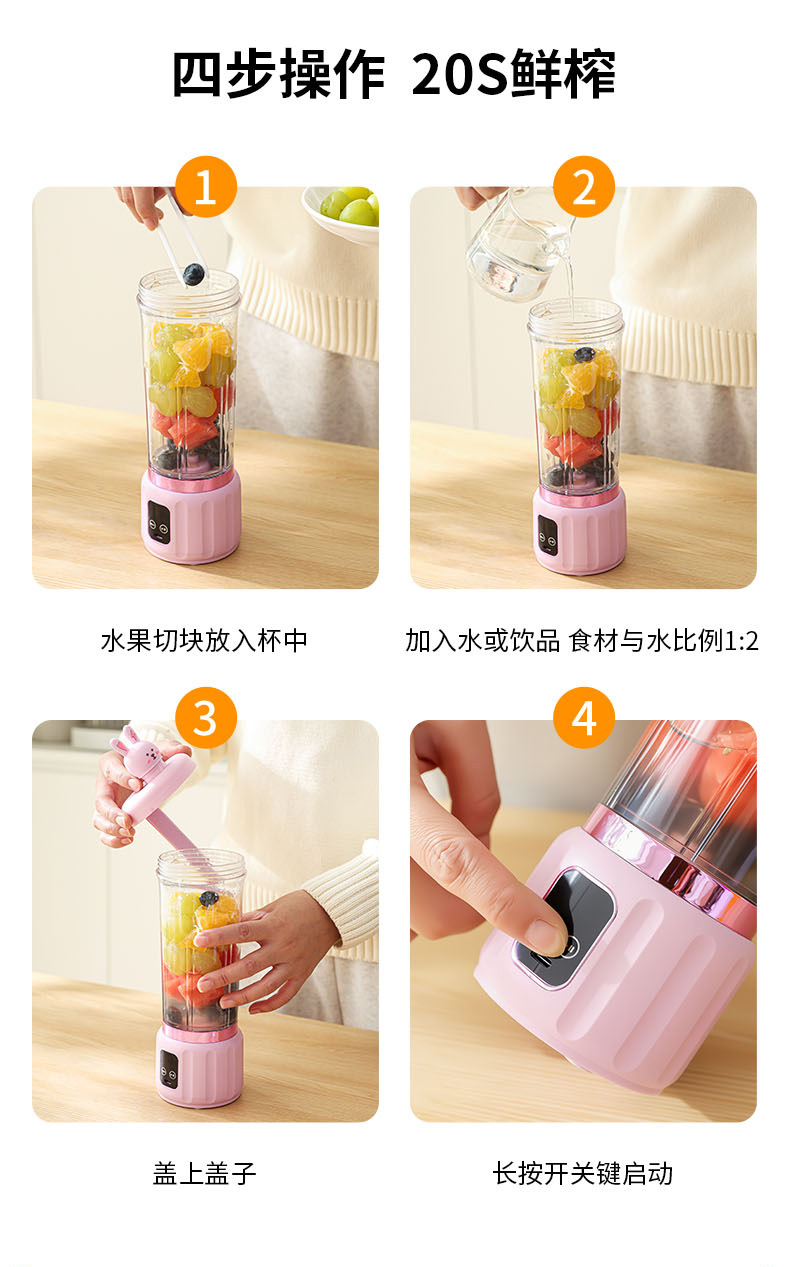 四步操作 20S鲜榨

1

水果切块放入杯中

2

加入水或饮品 食材与水比例1:2

3

盖上盖子

4

长按开关键启动