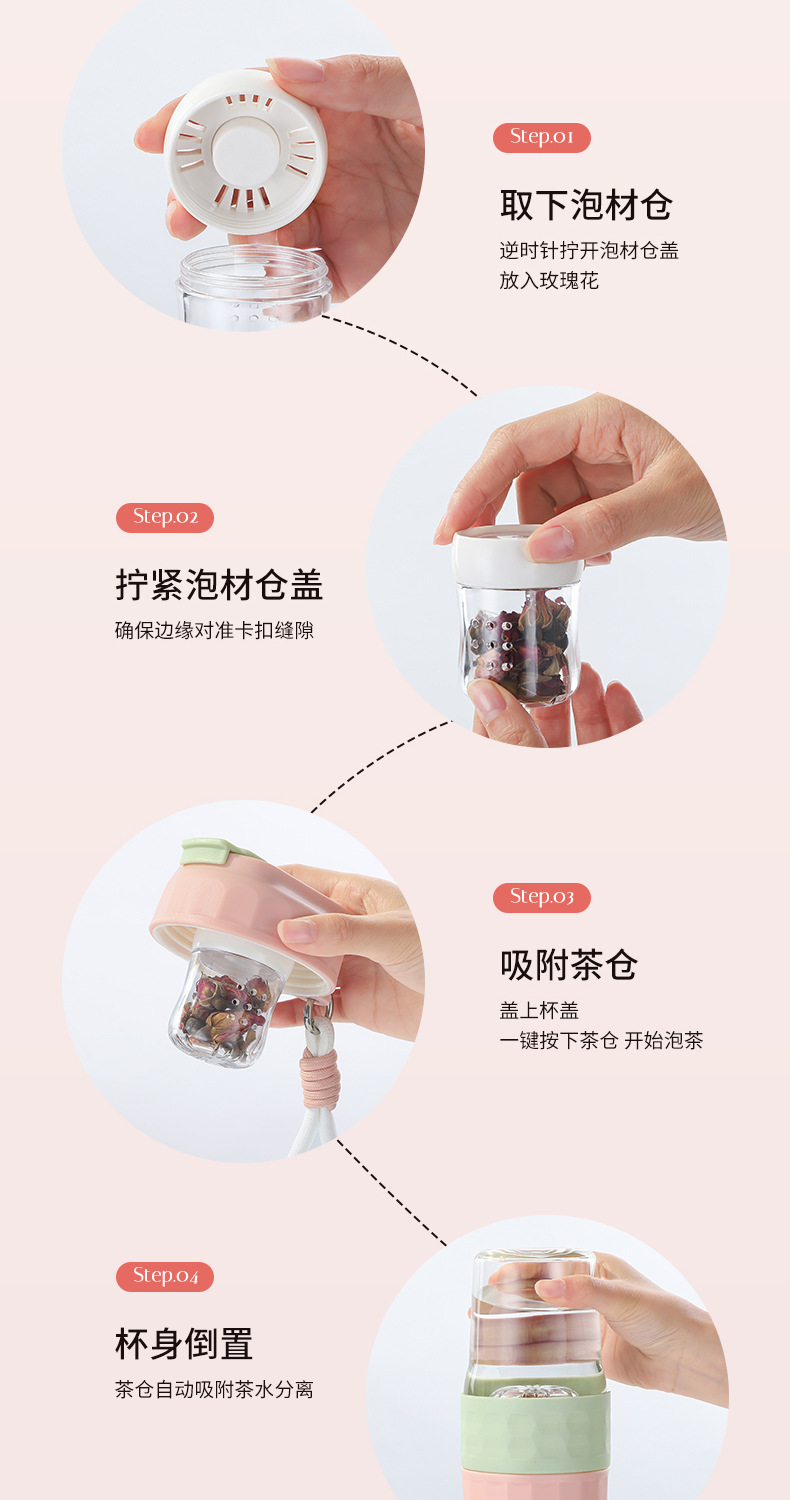 Step.01

取下泡材仓

逆时针拧开泡材仓盖
放入玫瑰花

Step.02

拧紧泡材仓盖

确保边缘对准卡扣缝隙

Step.03

吸附茶仓

盖上杯盖
一键按下茶仓 开始泡茶

Step.04

杯身倒置

茶仓自动吸附茶水分离