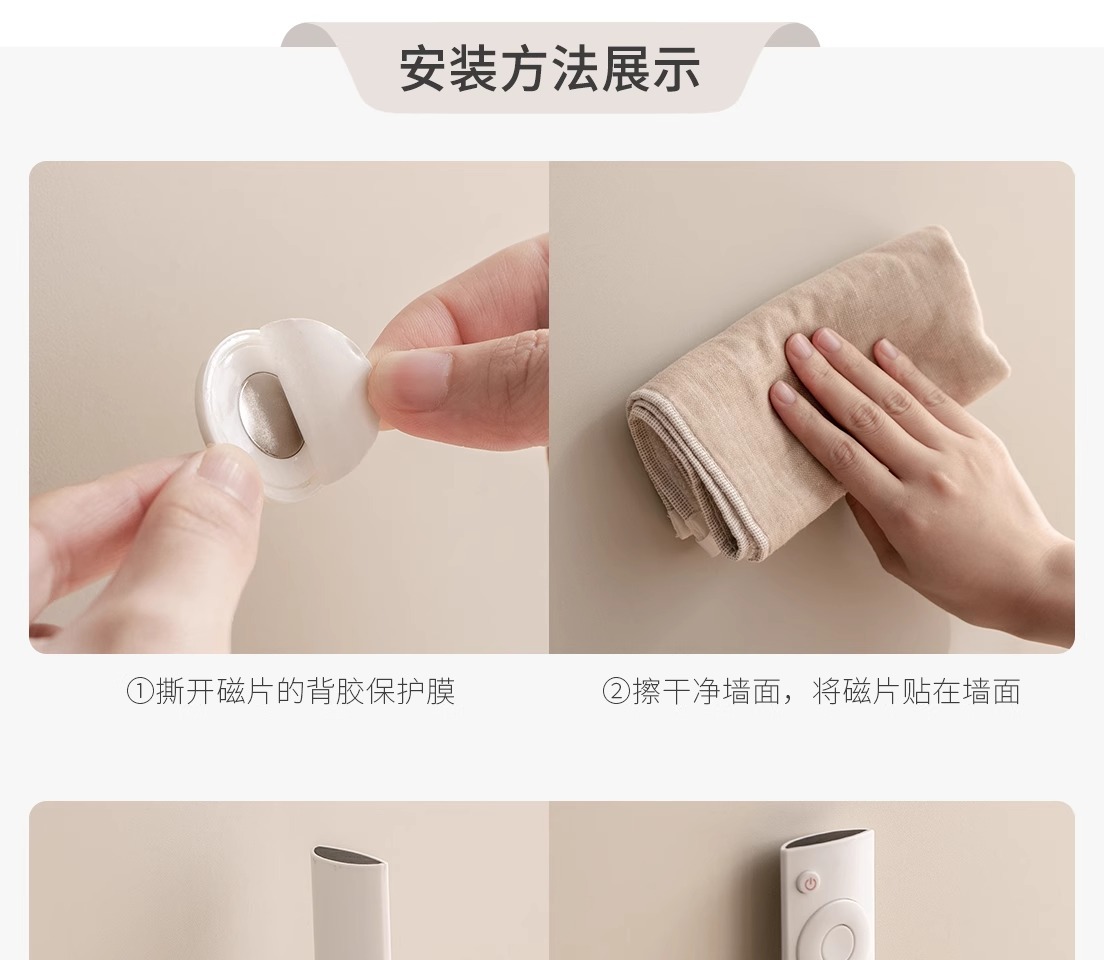 安装方法展示

①撕开磁片的背胶保护膜

②擦干净墙面，将磁片贴在墙面