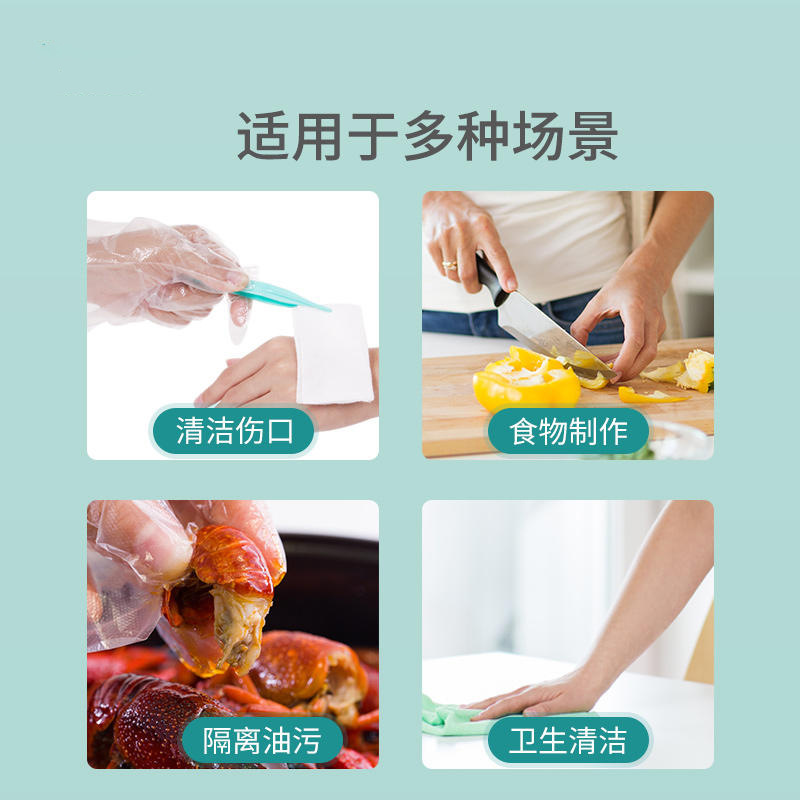 适用于多种场景

清洁伤口

食物制作

隔离油污

卫生清洁