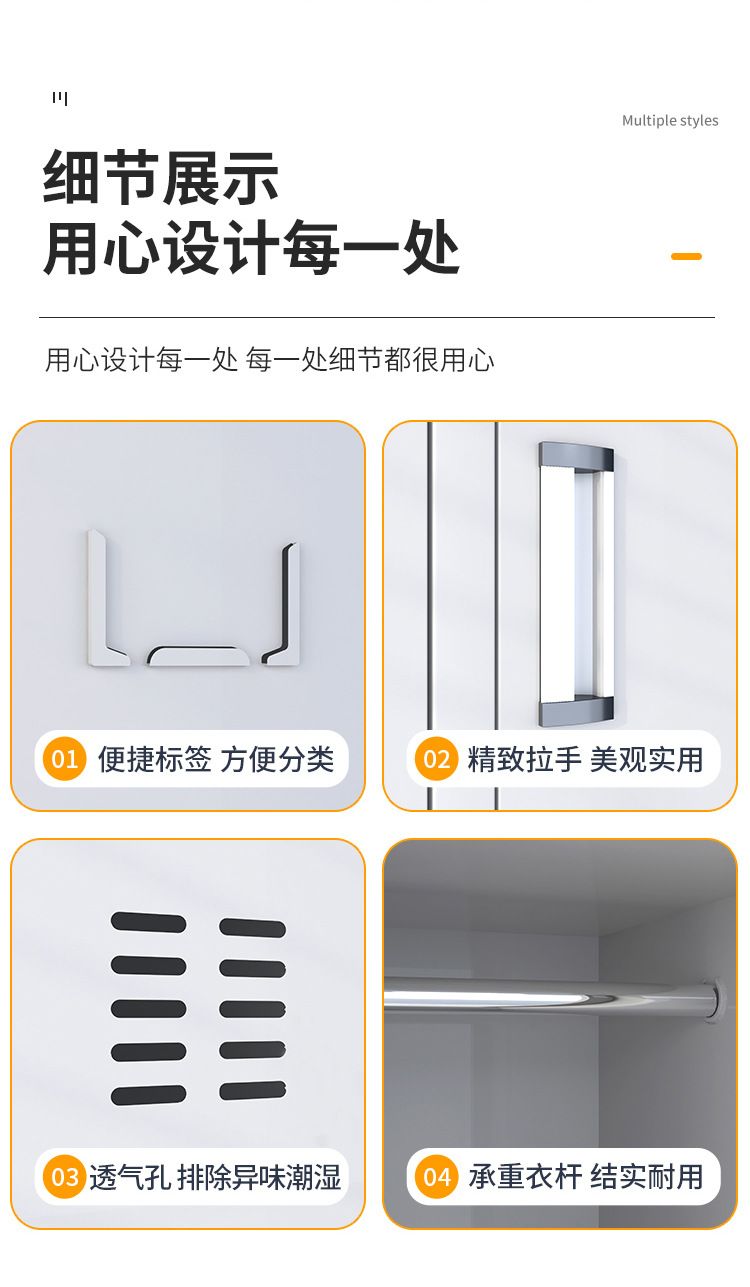 Multiple styles

细节展示
用心设计每一处

用心设计每一处 每一处细节都很用心

01 便捷标签 方便分类

02 精致拉手 美观实用

03 透气孔 排除异味潮湿

04 承重衣杆 结实耐用