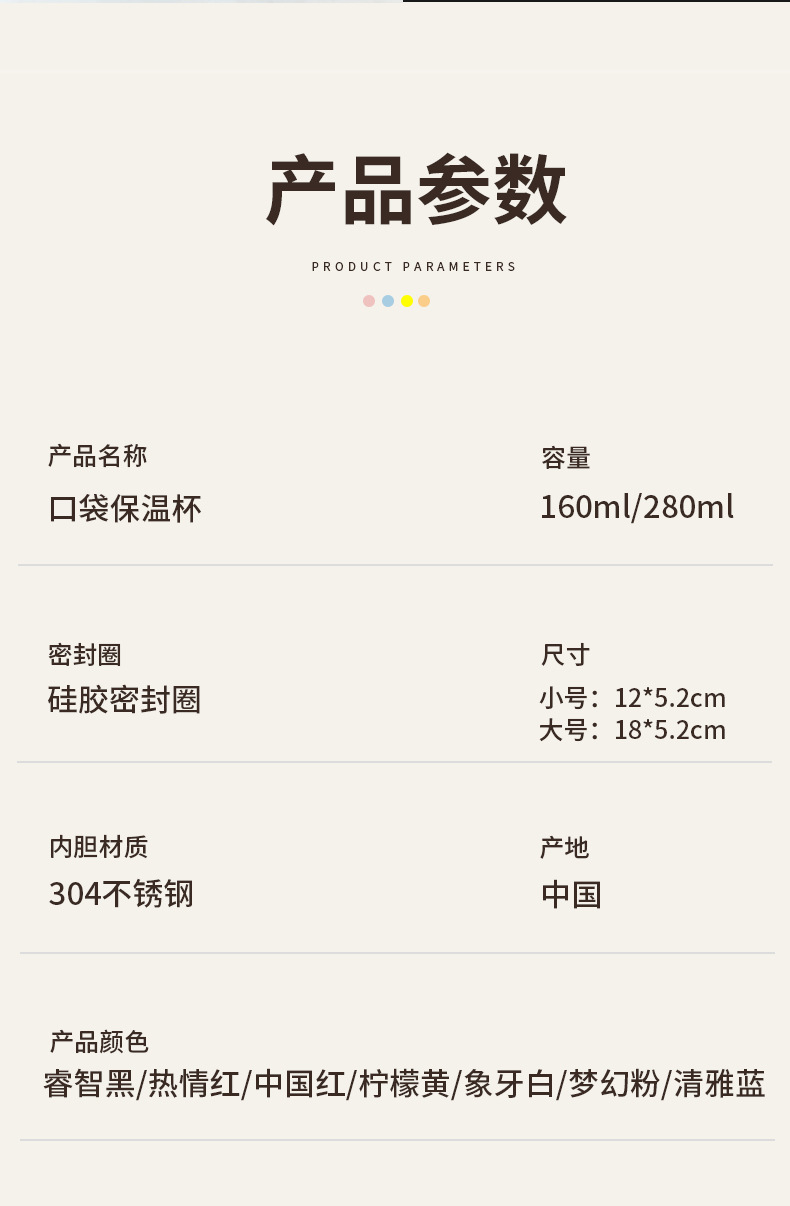 产品参数

PRODUCT PARAMETERS

产品名称
口袋保温杯

容量
160ml/280ml

密封圈
硅胶密封圈

尺寸
小号：12*5.2cm
大号：18*5.2cm

内胆材质
304不锈钢

产地
中国

产品颜色
睿智黑/热情红/中国红/柠檬黄/象牙白/梦幻粉/清雅蓝