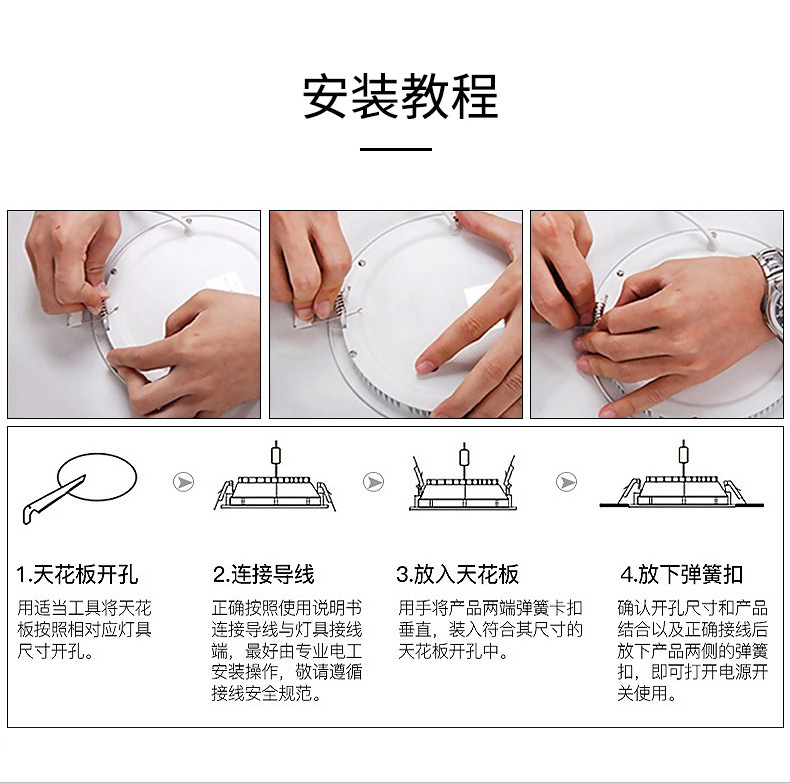 安装教程

1.天花板开孔

用适当工具将天花板按照相对应灯具尺寸开孔。

2.连接导线

正确按照使用说明书连接导线与灯具接线端，最好由专业电工安装操作，敬请遵循接线安全规范。

3.放入天花板

用手将产品两端弹簧卡扣垂直，装入符合其尺寸的天花板开孔中。

4.放下弹簧扣

确认开孔尺寸和产品结合以及正确接线后放下产品两侧的弹簧扣，即可打开电源开关使用。