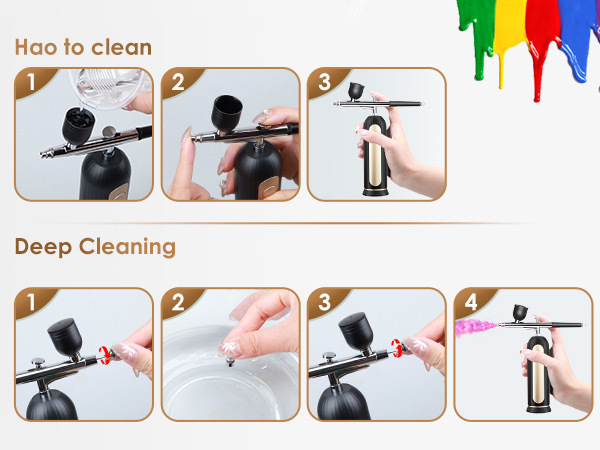 Hao to clean

1

2

3

Deep Cleaning

1

2

3

4