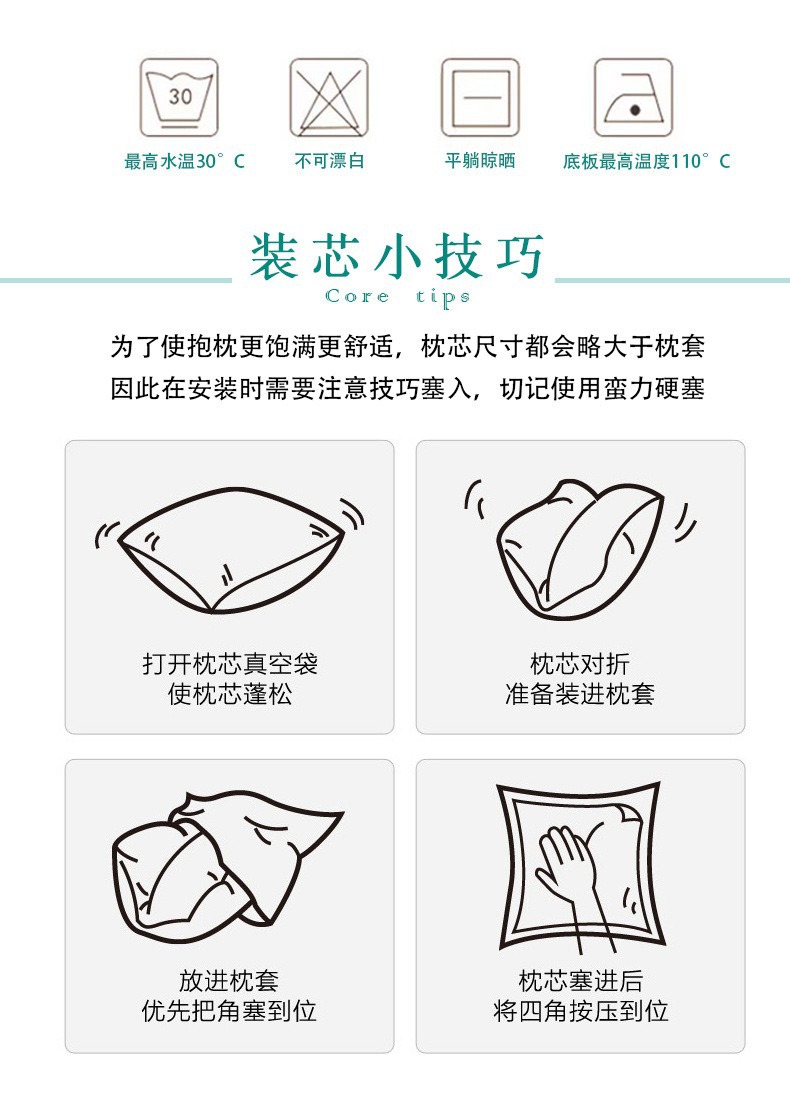 30

最高水温30°C　不可漂白　平躺晾晒　底板最高温度110°C

装芯小技巧
Core tips

为了使抱枕更饱满更舒适，枕芯尺寸都会略大于枕套
因此在安装时需要注意技巧塞入，切记使用蛮力硬塞

打开枕芯真空袋
使枕芯蓬松

枕芯对折
准备装进枕套

放进枕套
优先把角塞到位

枕芯塞进后
将四角按压到位