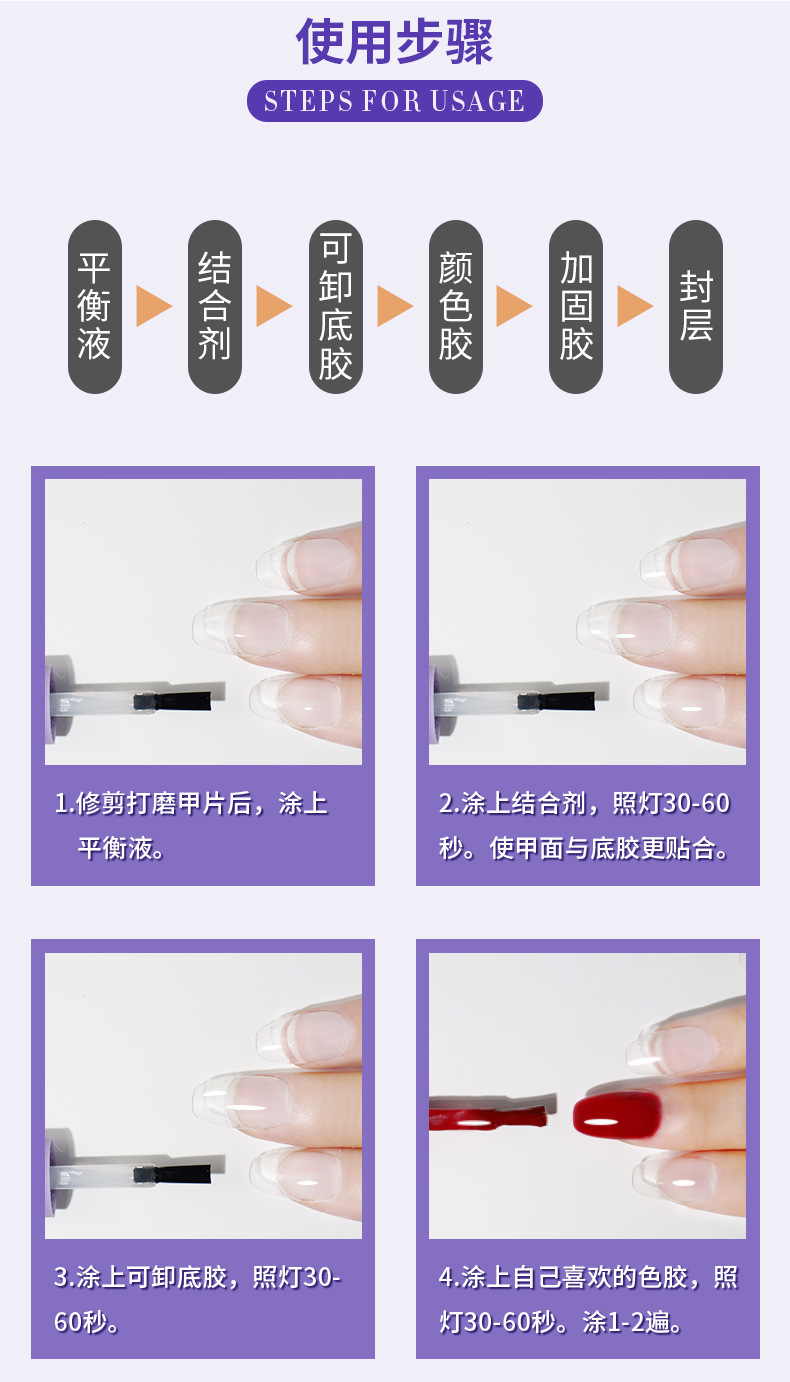 使用步骤

STEPS FOR USAGE

平衡液

结合剂

可卸底胶

颜色胶

加固胶

封层

1.修剪打磨甲片后，涂上平衡液。

2.涂上结合剂，照灯30-60秒。使甲面与底胶更贴合。

3.涂上可卸底胶，照灯30-60秒。

4.涂上自己喜欢的色胶，照灯30-60秒。涂1-2遍。