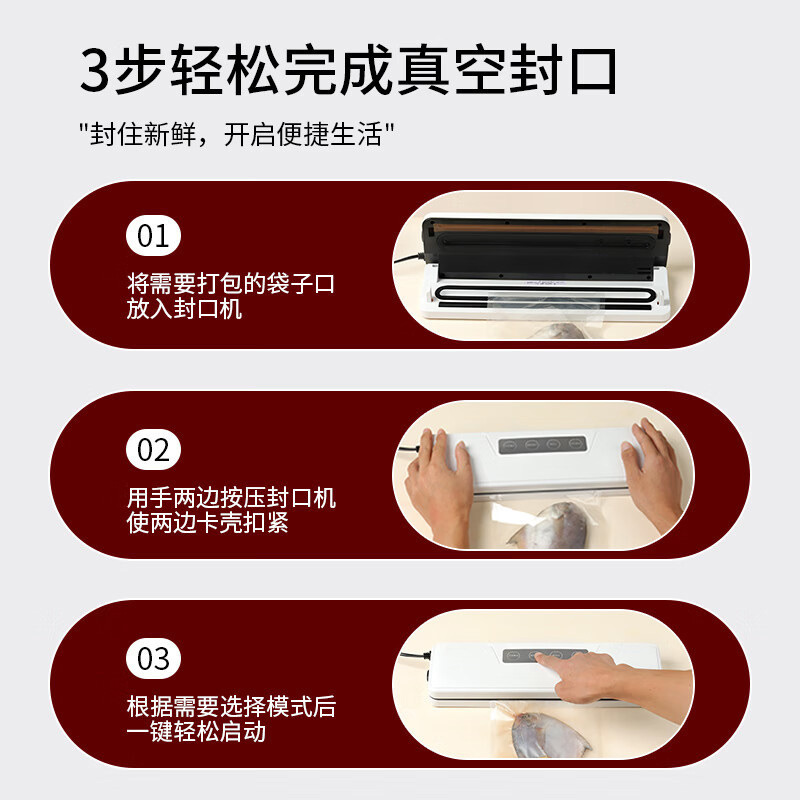 3步轻松完成真空封口

"封住新鲜，开启便捷生活"

01

将需要打包的袋子口放入封口机

02

用手两边按压封口机使两边卡壳扣紧

03

根据需要选择模式后一键轻松启动