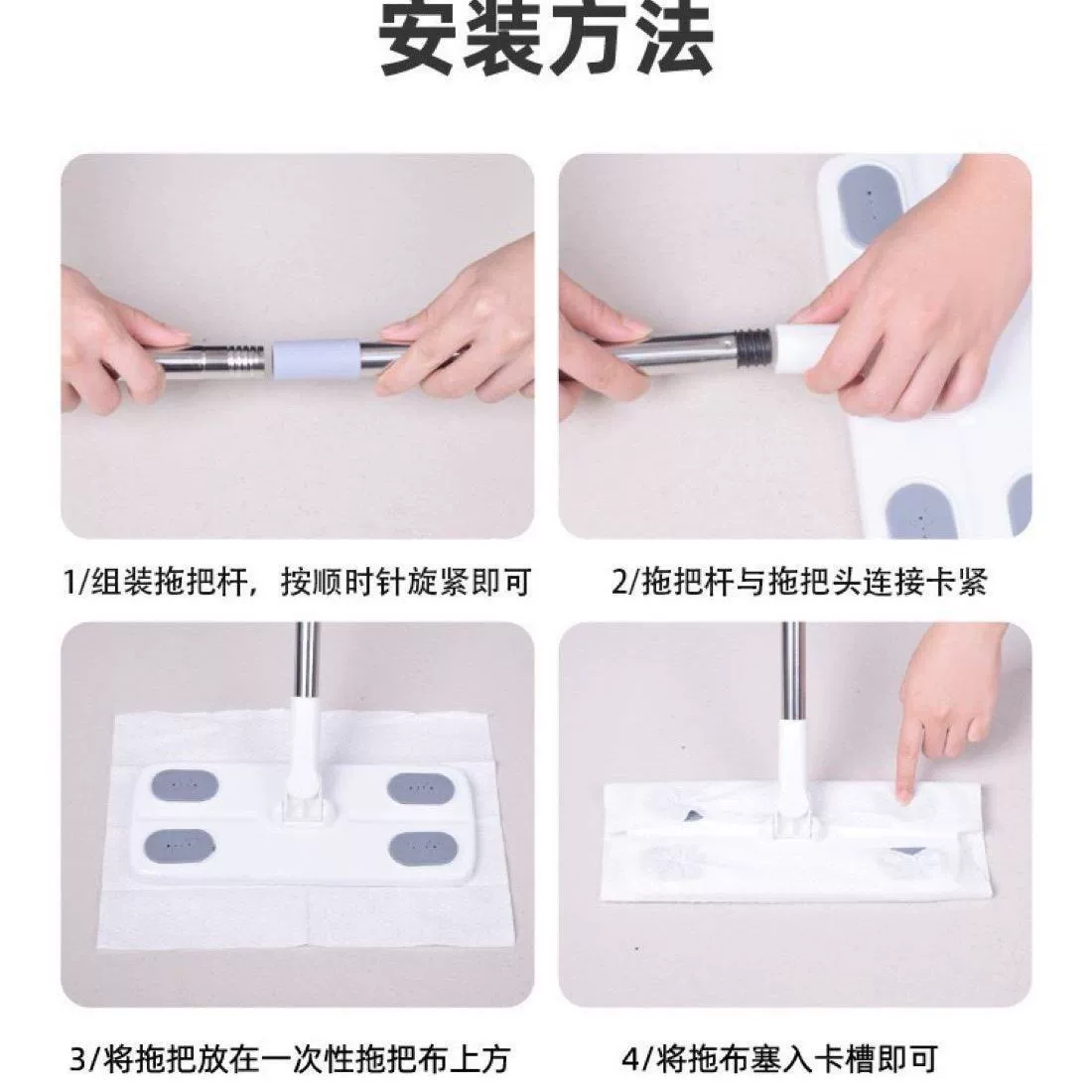 安装方法

1/组装拖把杆，按顺时针旋紧即可

2/拖把杆与拖把头连接卡紧

3/将拖把放在一次性拖把布上方

4/将拖布塞入卡槽即可