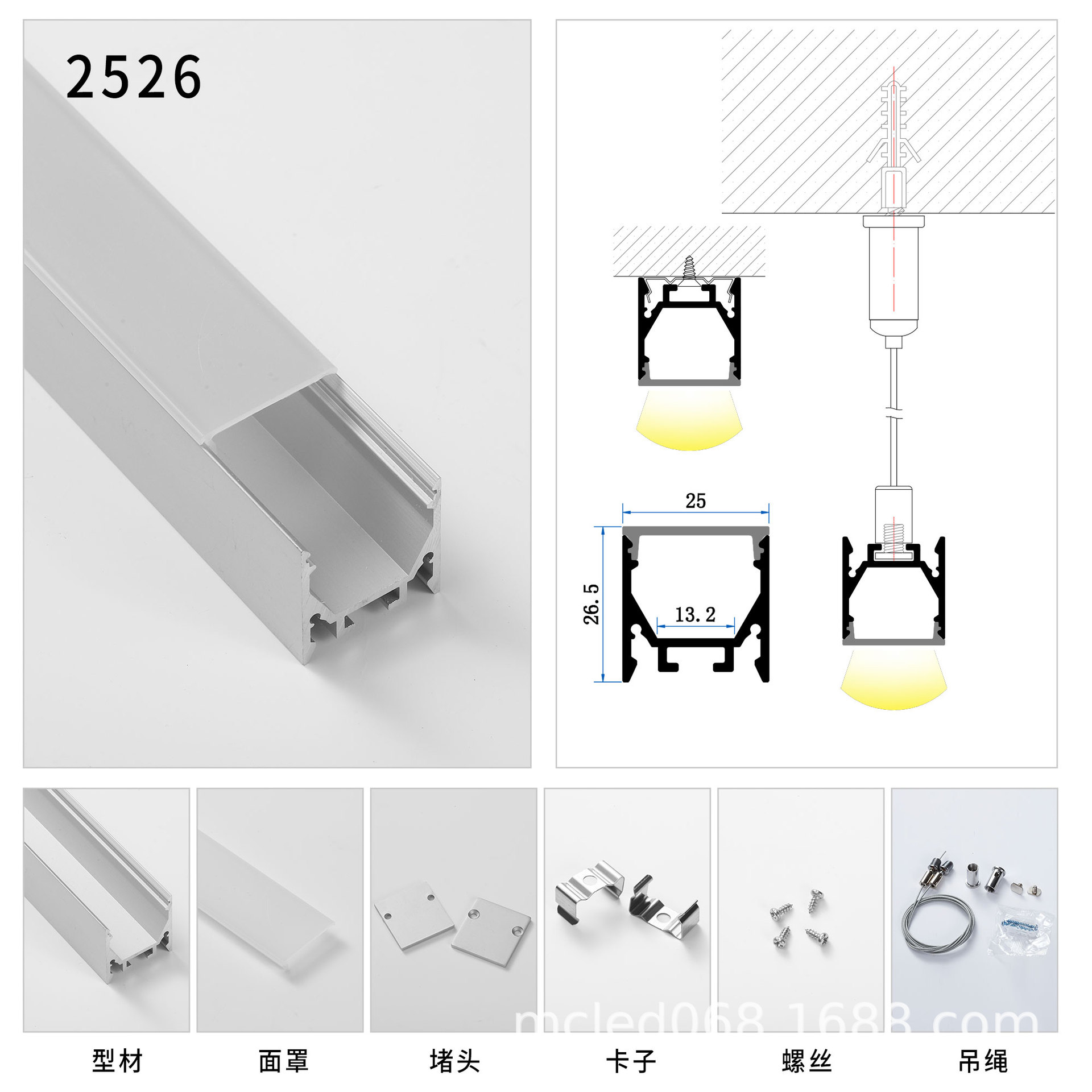 2526

25

26.5

13.2

mcled068.1688.com

型材

面罩

堵头

卡子

螺丝

吊绳