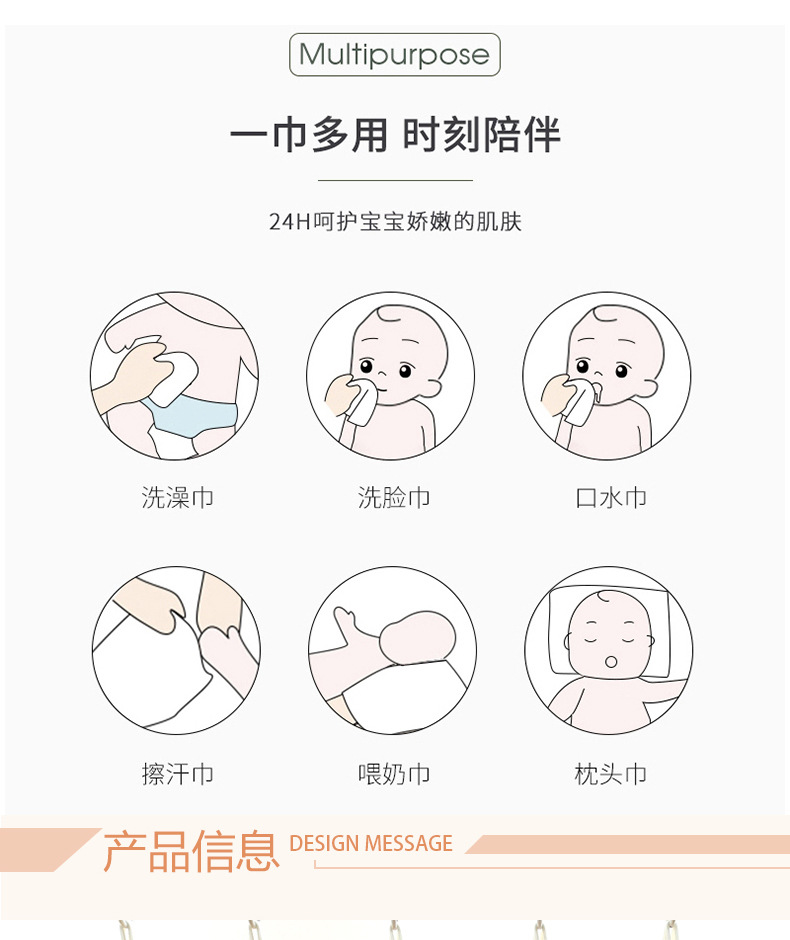 Multipurpose

一巾多用 时刻陪伴

24H呵护宝宝娇嫩的肌肤

洗澡巾

洗脸巾

口水巾

擦汗巾

喂奶巾

枕头巾

产品信息 DESIGN MESSAGE