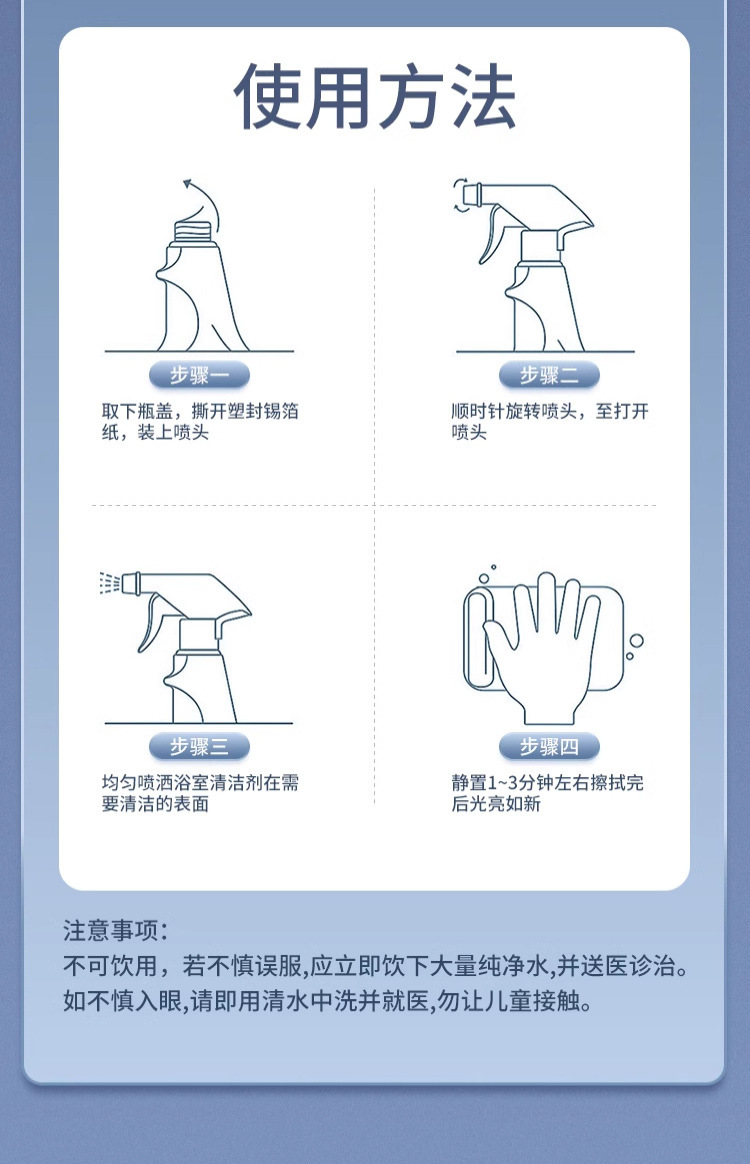 使用方法

步骤一
取下瓶盖，撕开塑封锡箔纸，装上喷头

步骤二
顺时针旋转喷头，至打开喷头

步骤三
均匀喷洒浴室清洁剂在需要清洁的表面

步骤四
静置1~3分钟左右擦拭完后光亮如新

注意事项：
不可饮用，若不慎误服,应立即饮下大量纯净水,并送医诊治。
如不慎入眼,请即用清水中洗并就医,勿让儿童接触。