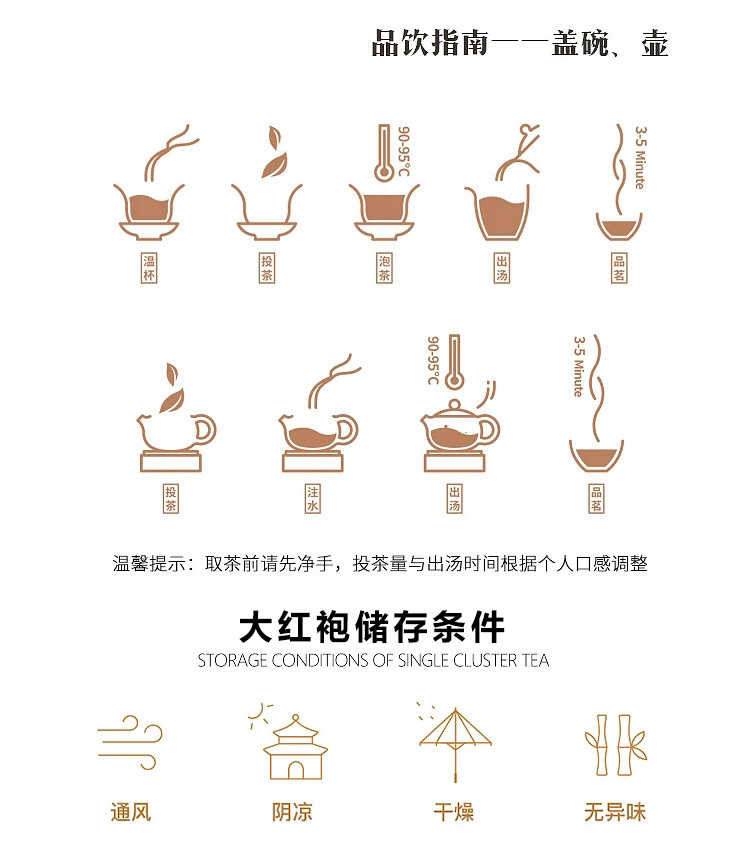 品饮指南——盖碗、壶

90-95°C

3-5 Minute

温杯

投茶

泡茶

出汤

品茗

90-95°C

3-5 Minute

投茶

注水

出汤

品茗

温馨提示：取茶前请先净手，投茶量与出汤时间根据个人口感调整

大红袍储存条件

STORAGE CONDITIONS OF SINGLE CLUSTER TEA

通风

阴凉

干燥

无异味